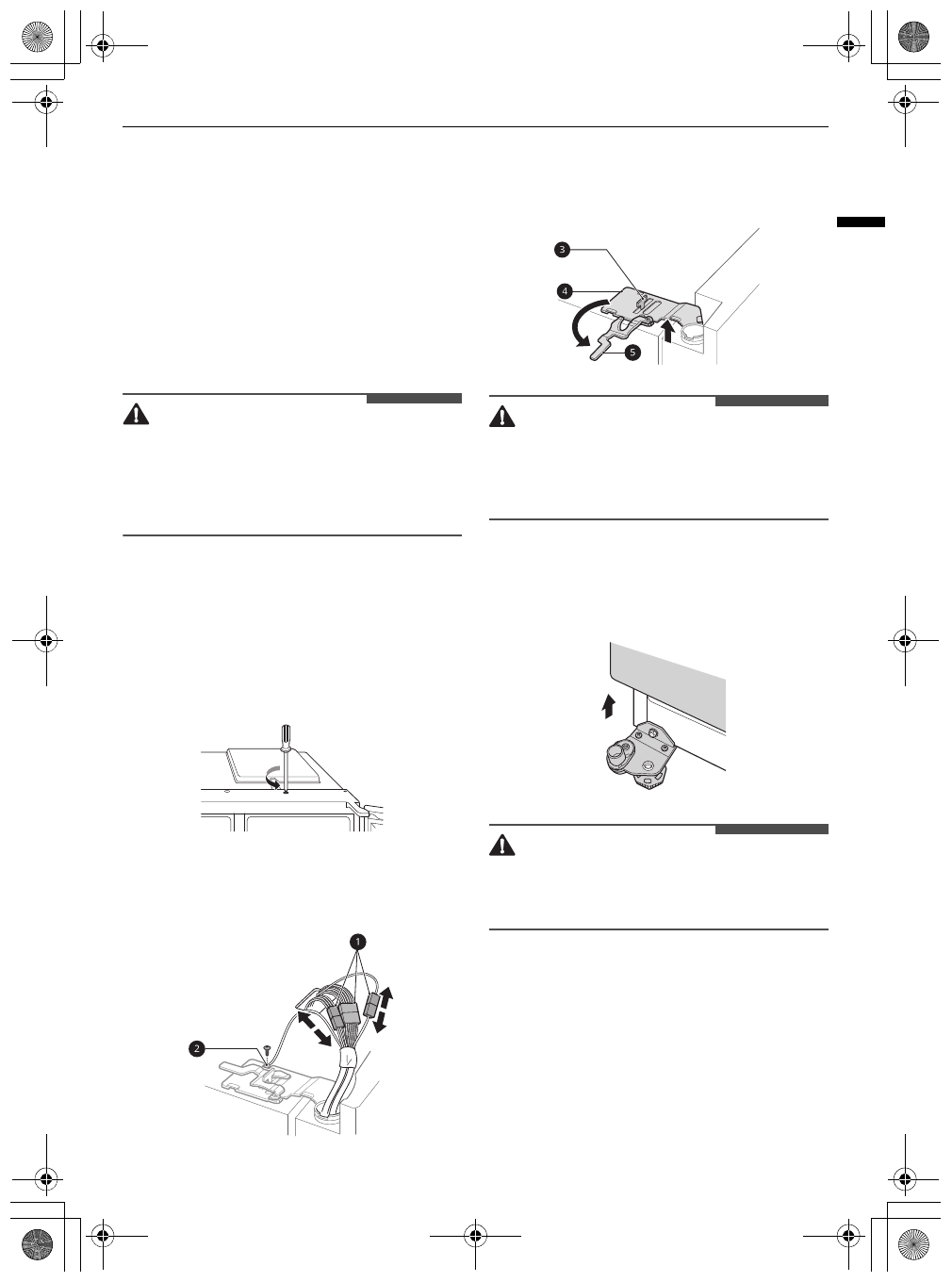 3

4

5

1

2