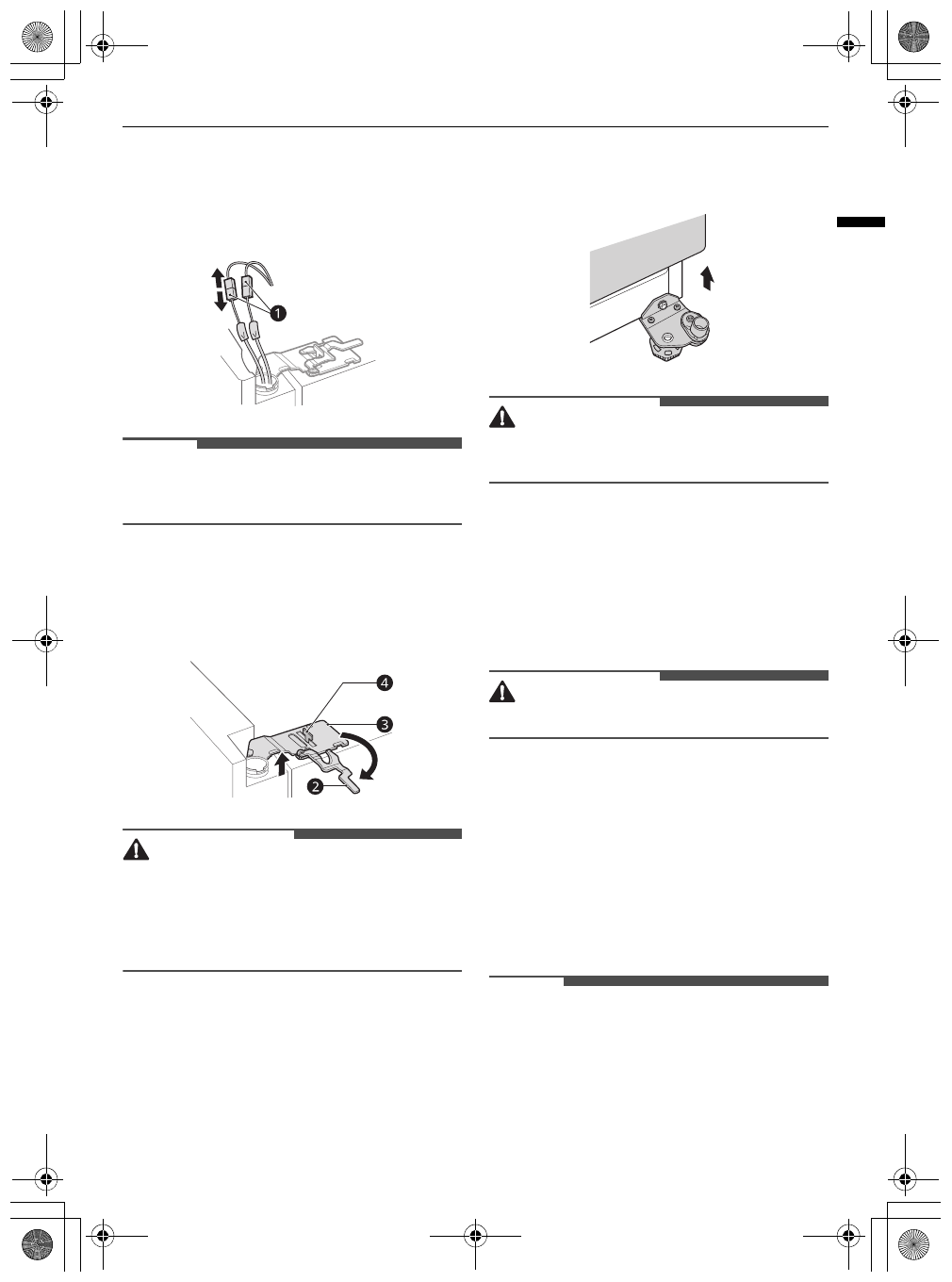 1

4

3

2