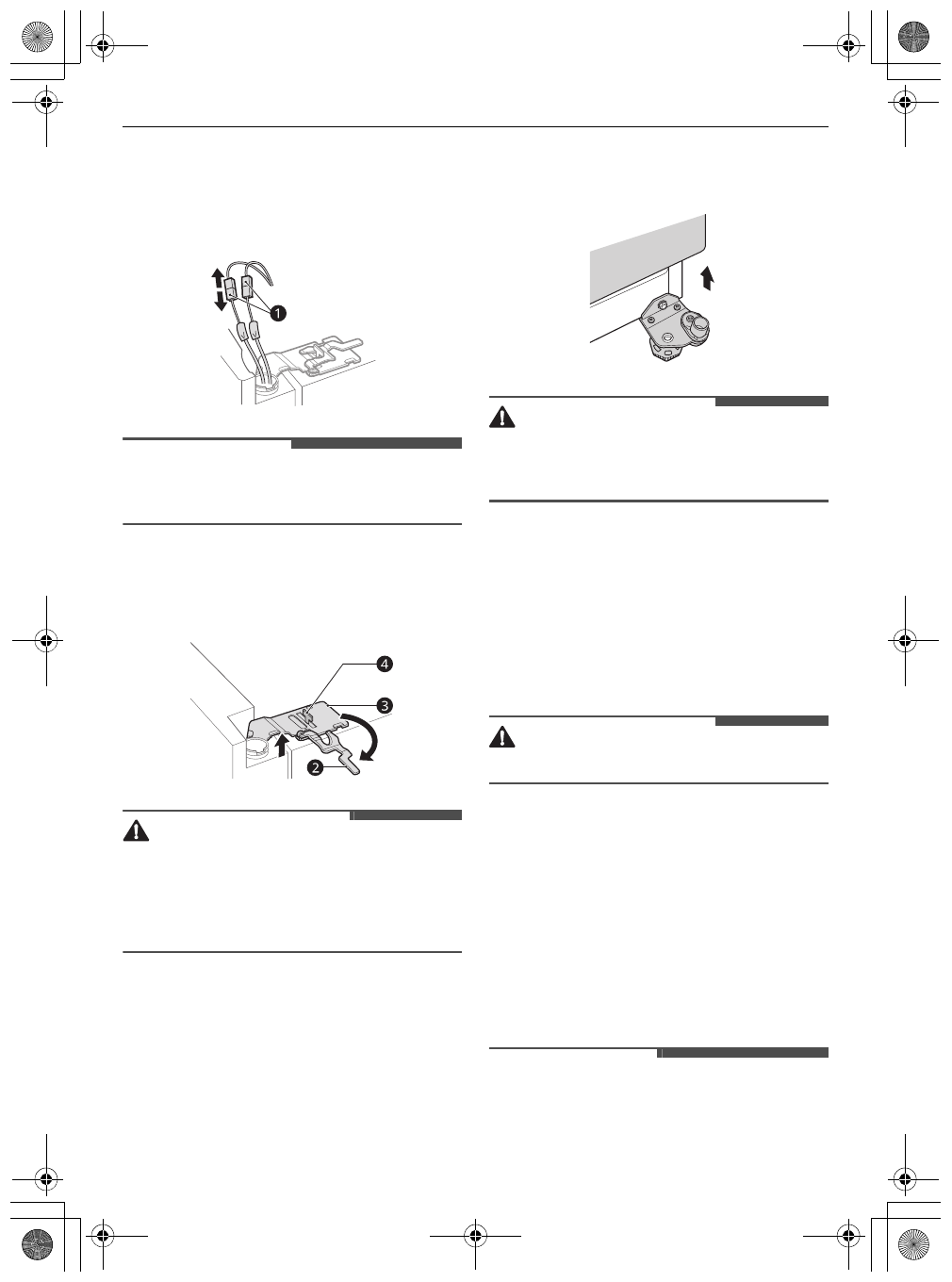 1

4

3

2