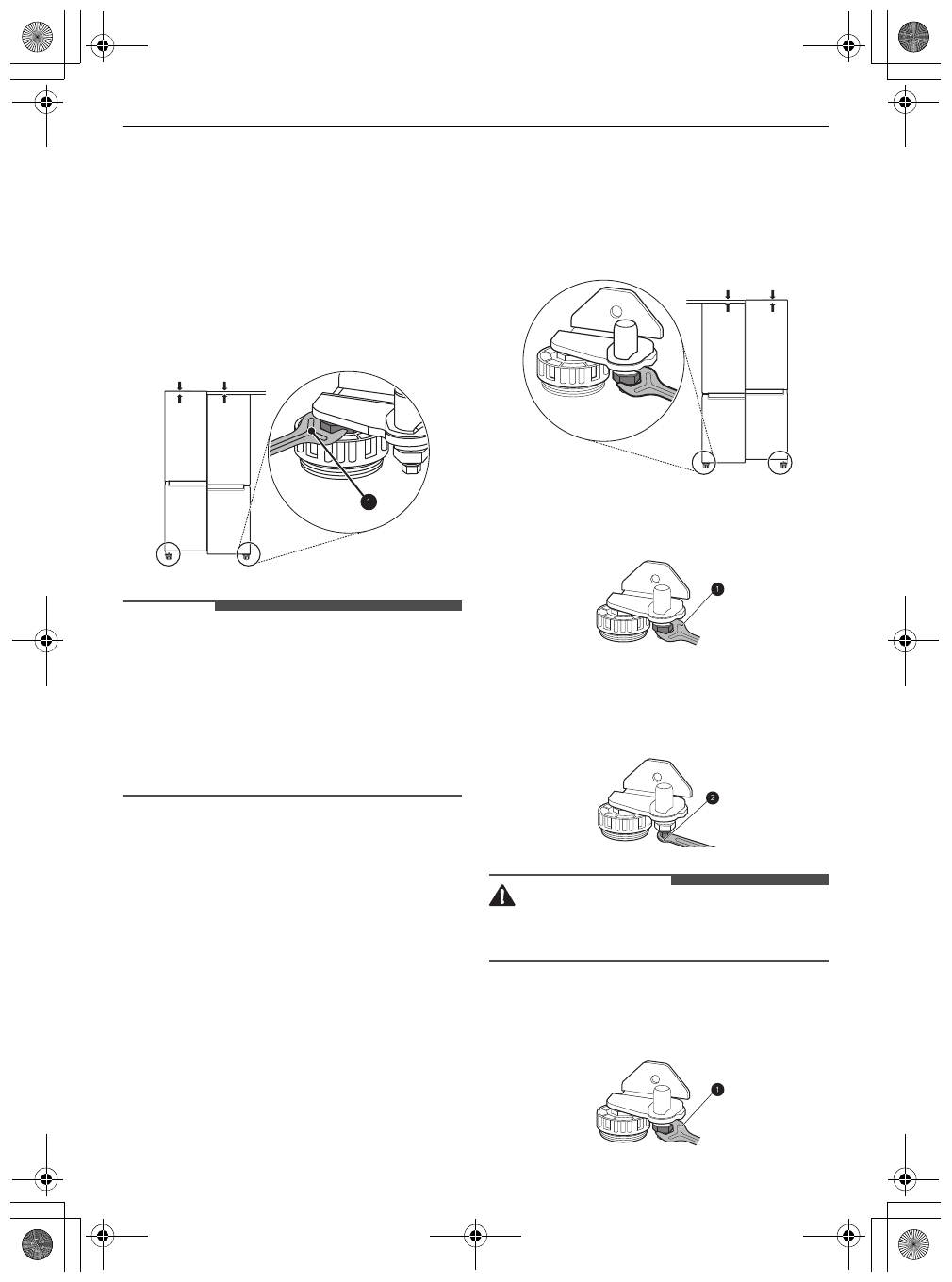 1

1

2

1