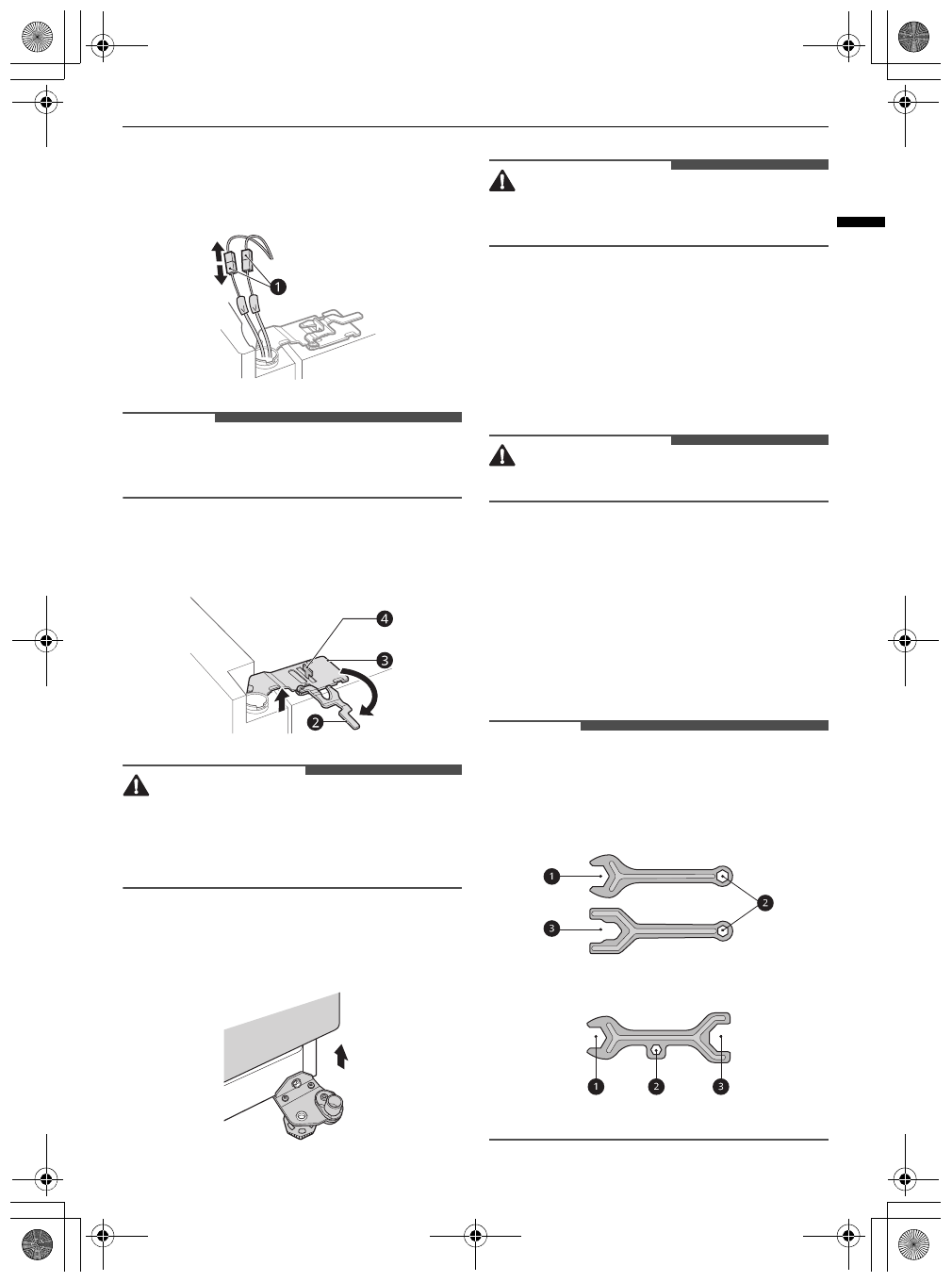 1

4

3

2

1

2

3

1

2

3