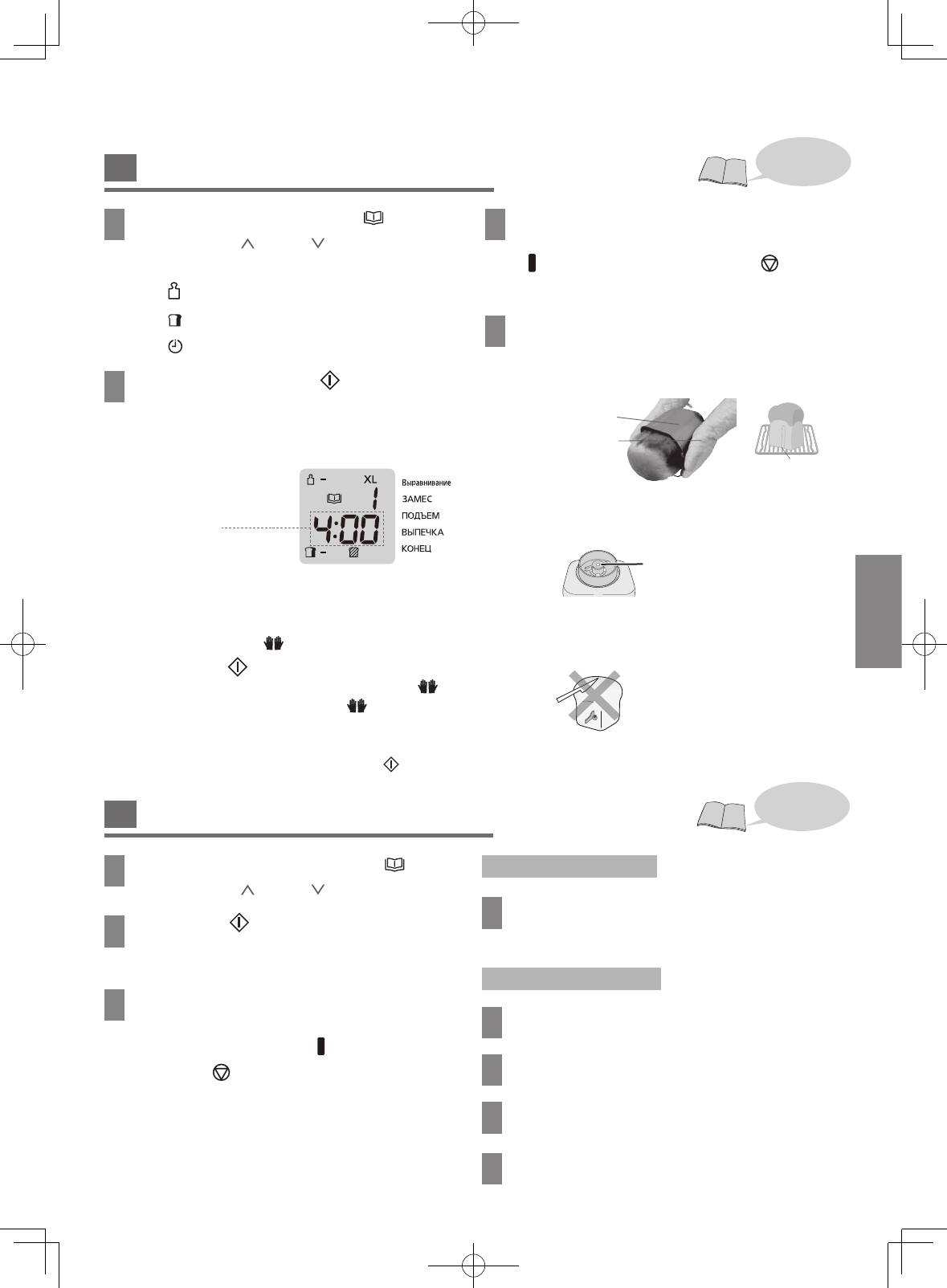 XL

1

4:00

Выравнивание

ЗАМЕС

ПОДЪЕМ

ВЫПЕЧКА

КОНЕЦ