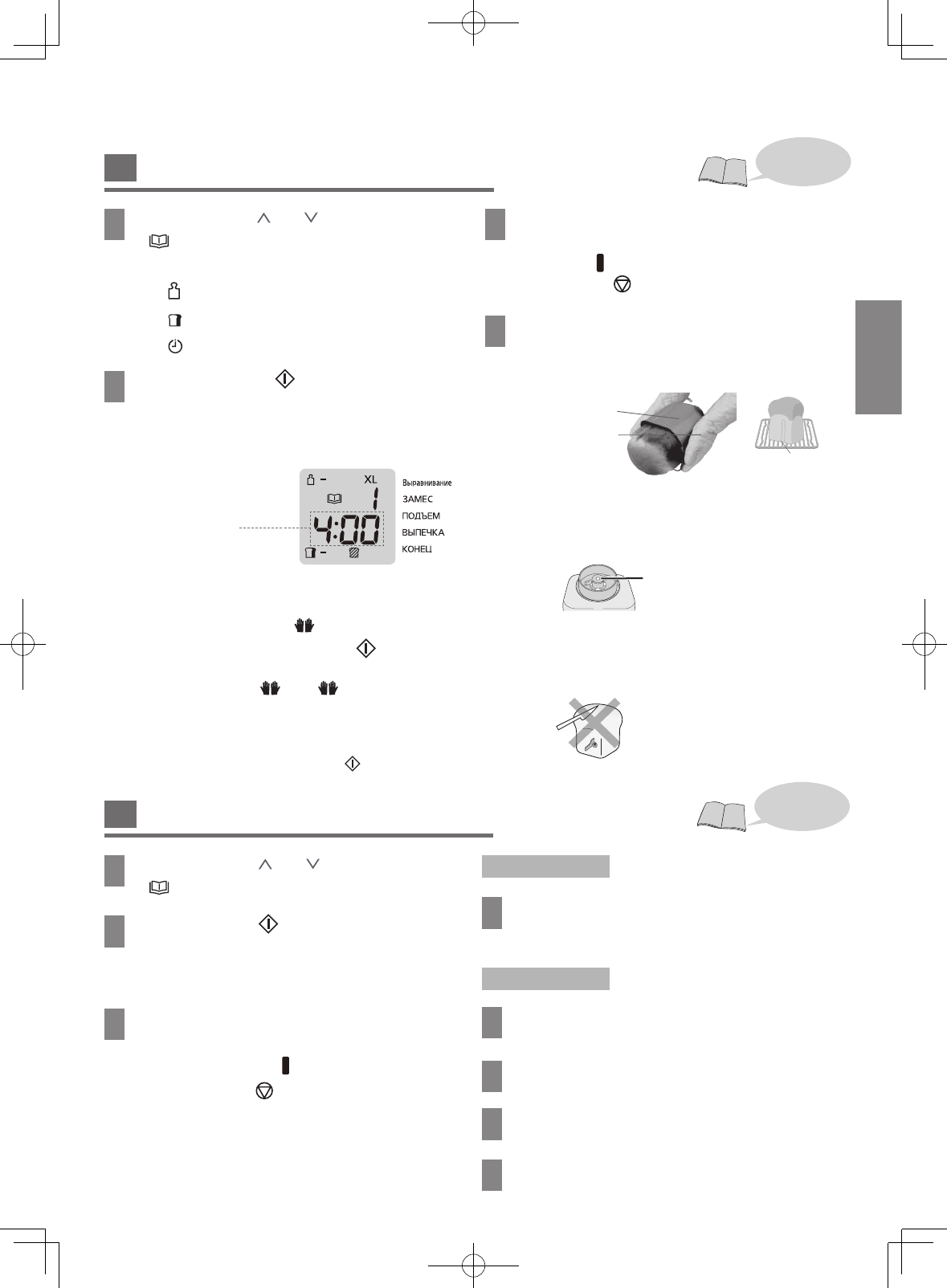 XL
1
4:00
Выравнивание
ЗАМЕС
ПОДЪЕМ
ВЫПЕЧКА
КОНЕЦ