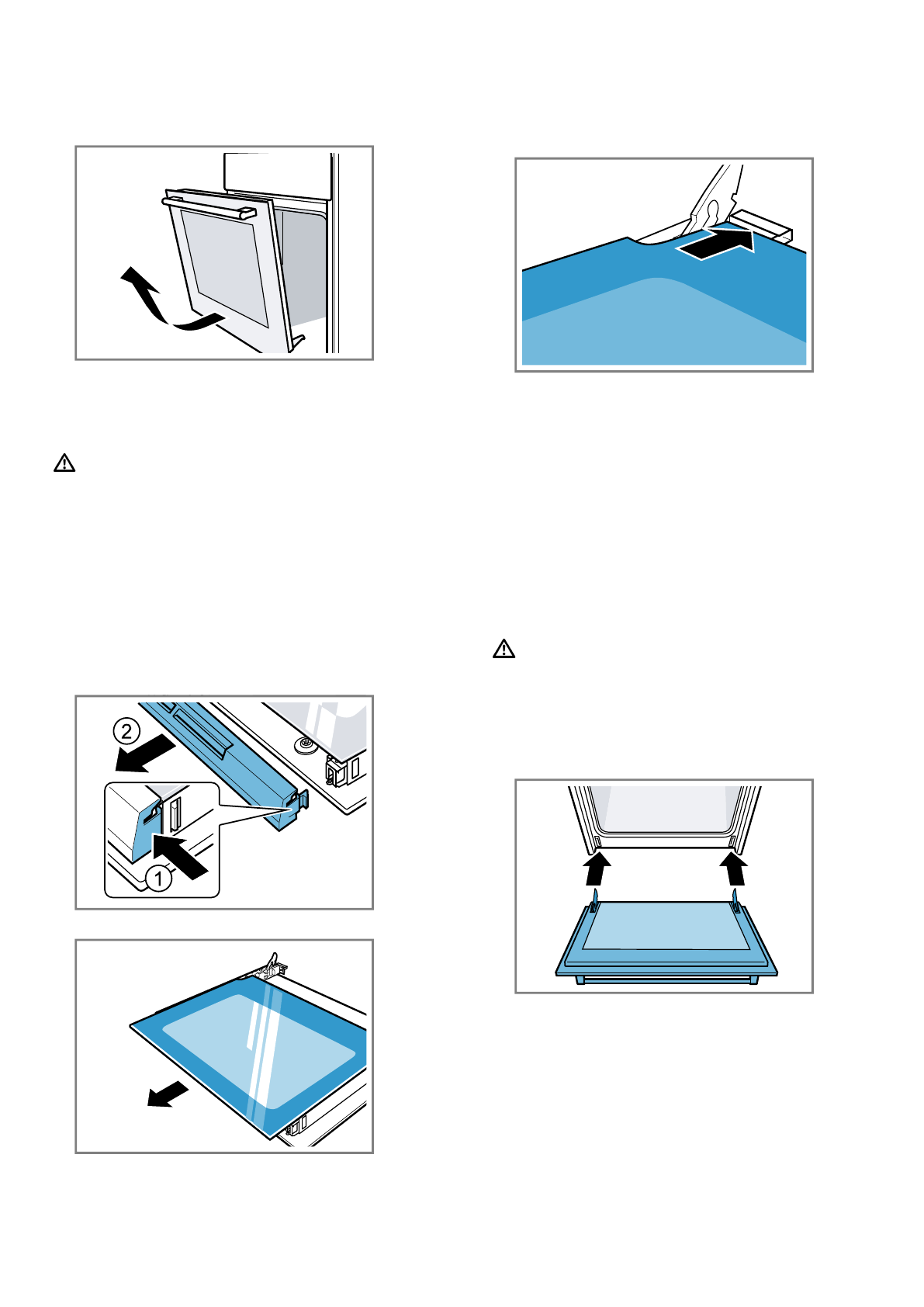 ②

①