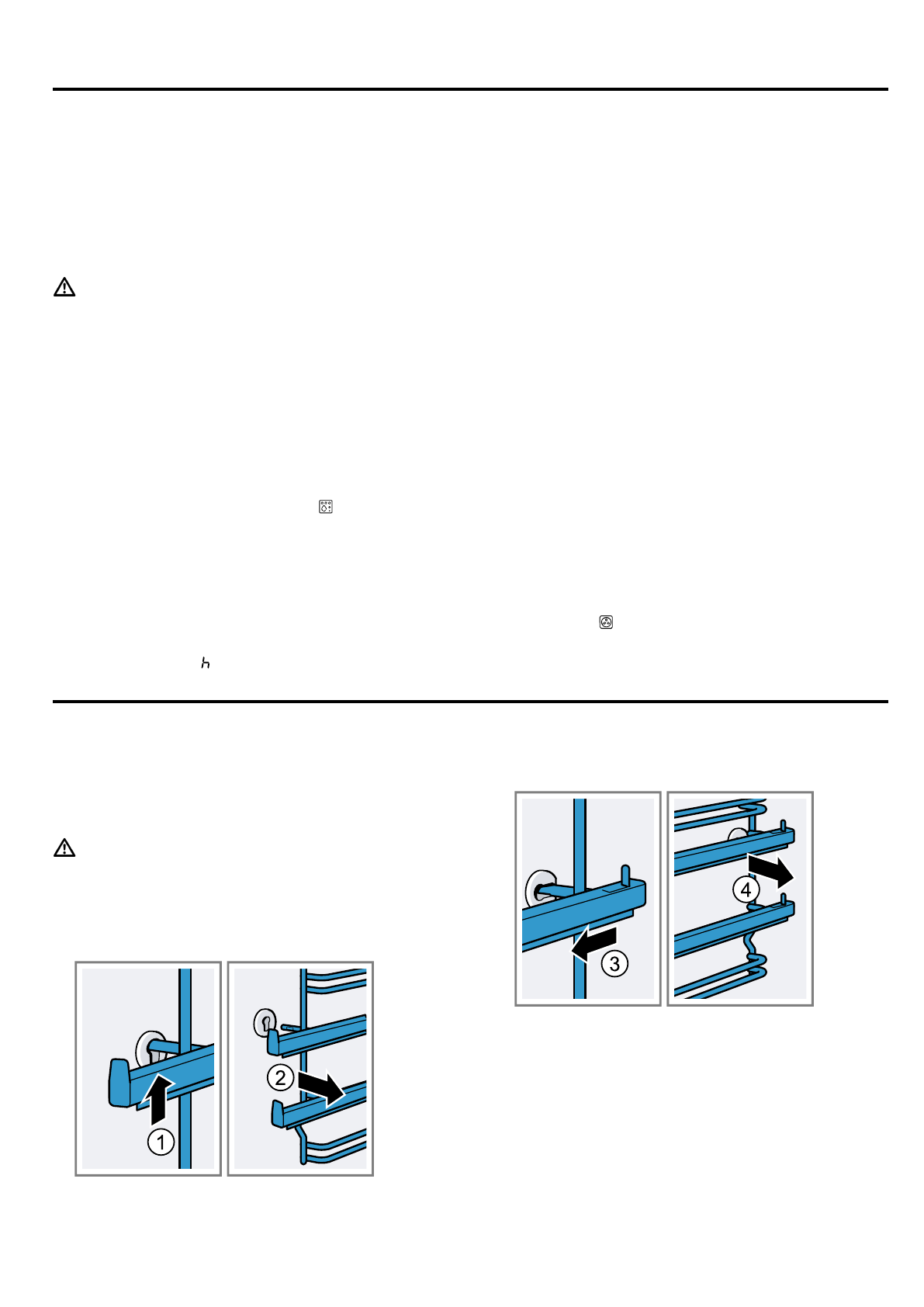 h

1

2

3

4