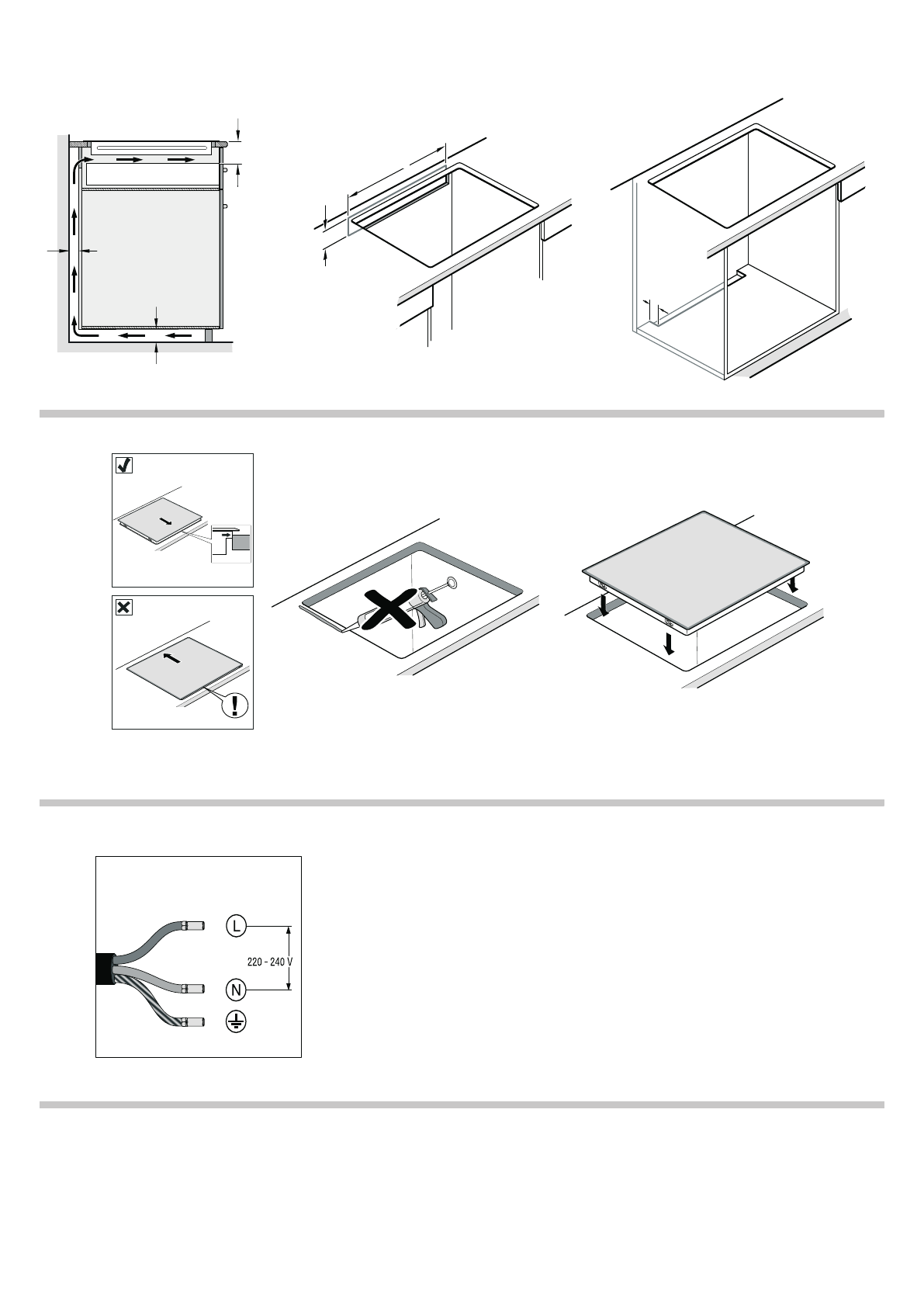 L

220 - 240 V

N