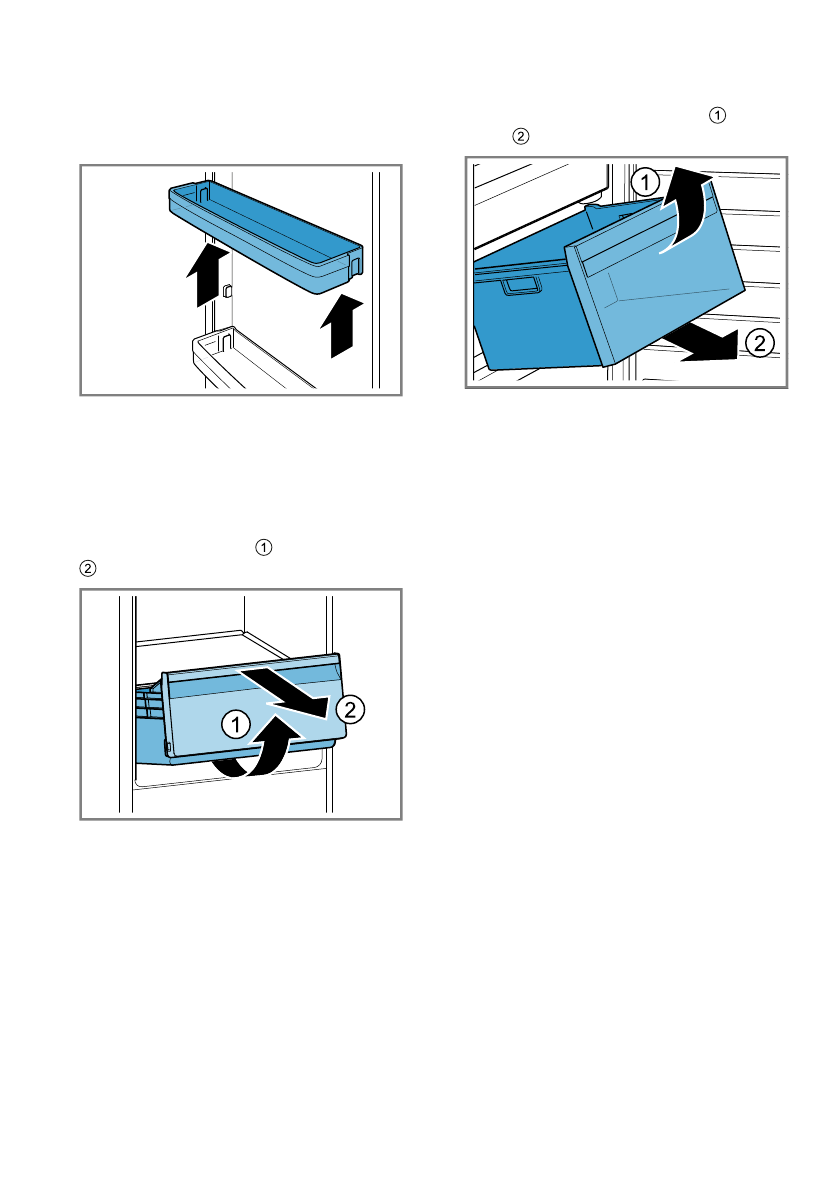 1
2

1
2

1
2

1
2