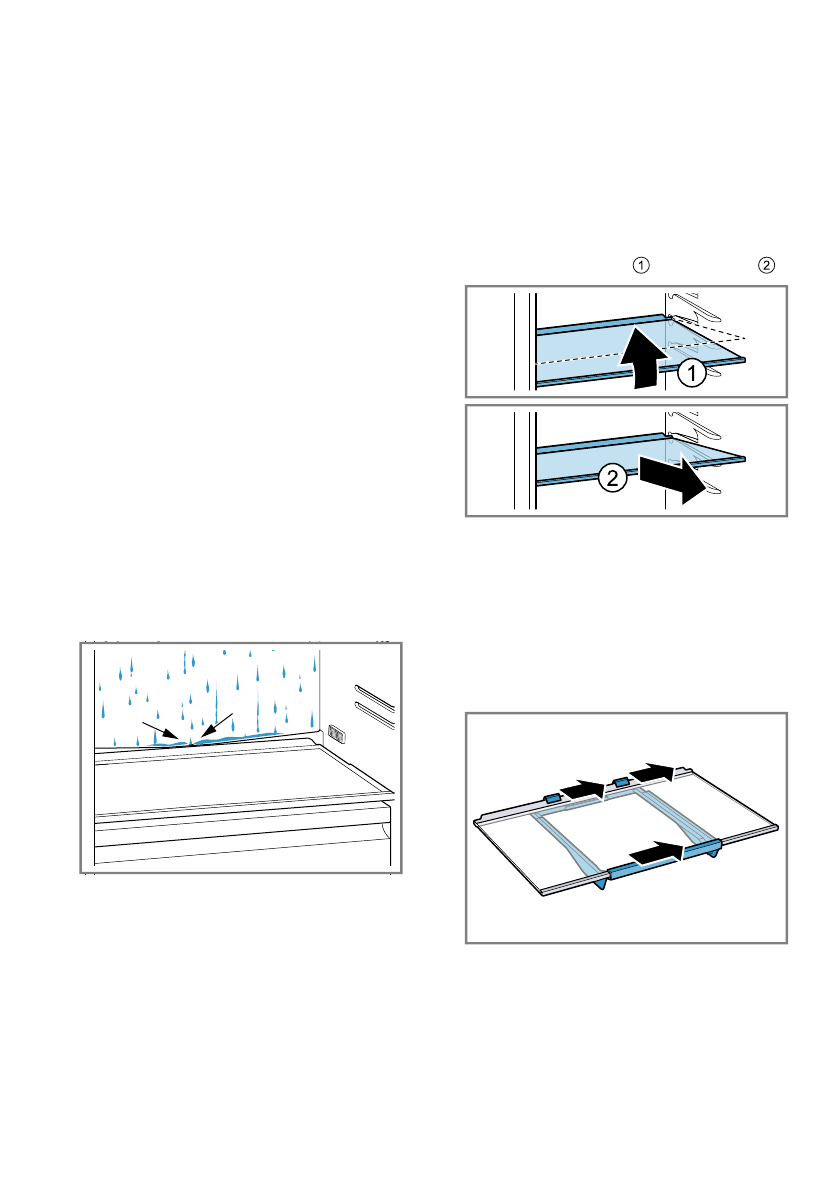 ① ②

1

2