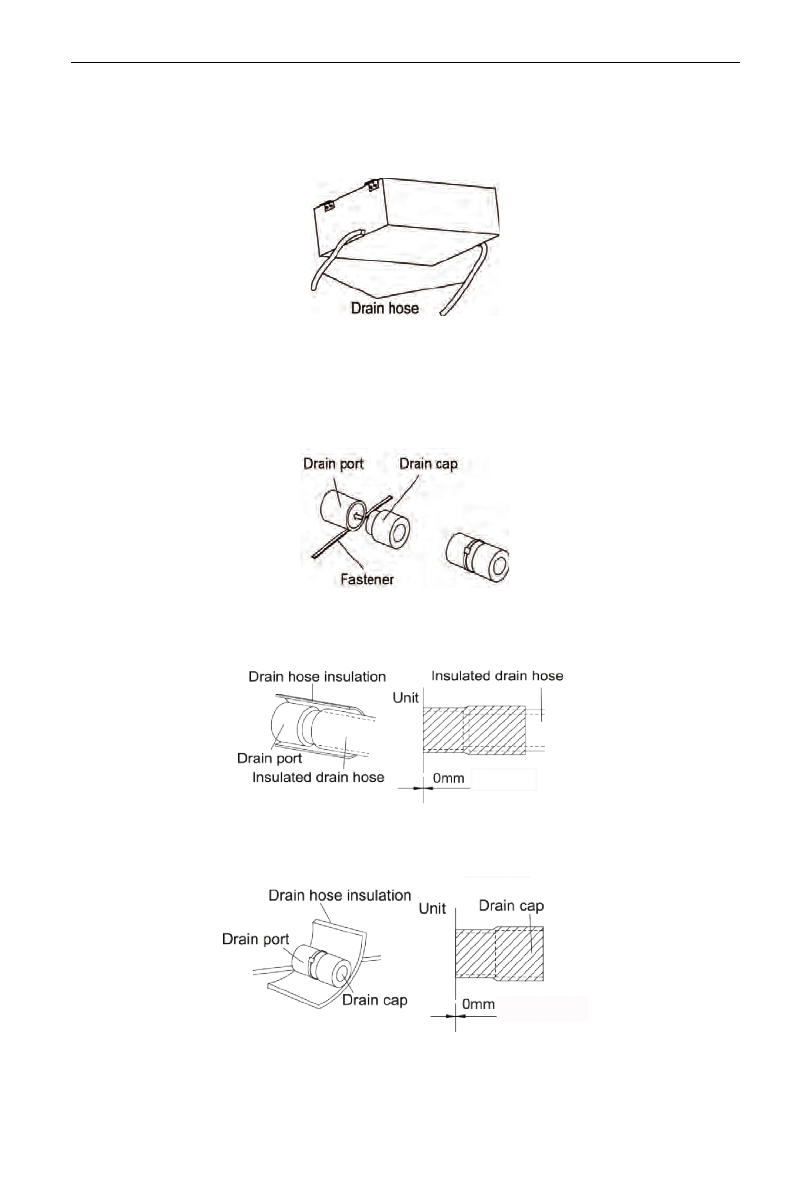 Drain hose

Drain port
Drain cap
Fastener

Drain hose insulation
Drain port
Insulated drain hose
Unit
Insulated drain hose
0mm

Drain hose insulation
Drain port
Drain cap
Unit
Drain cap
0mm