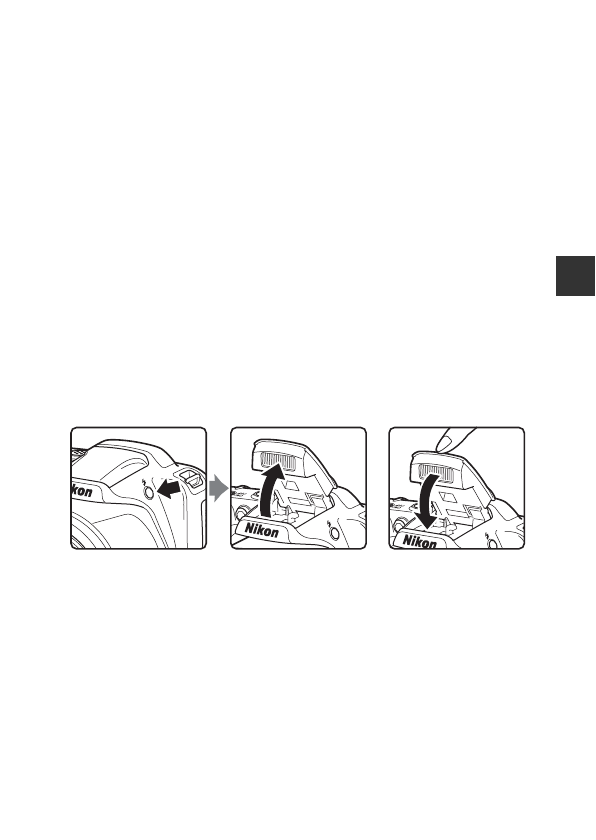 kon

Nikon

Nikon