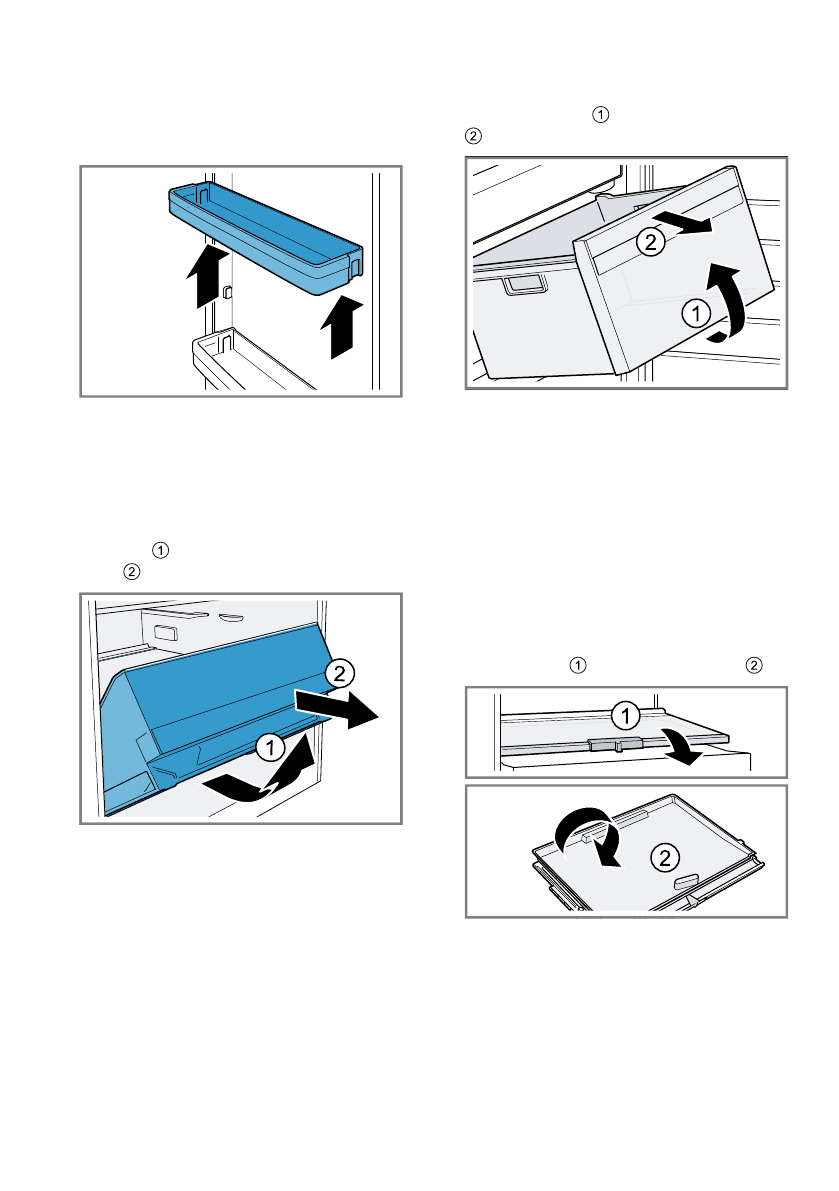 ①
②

②
①

①
②

②
①

①
②

①

②