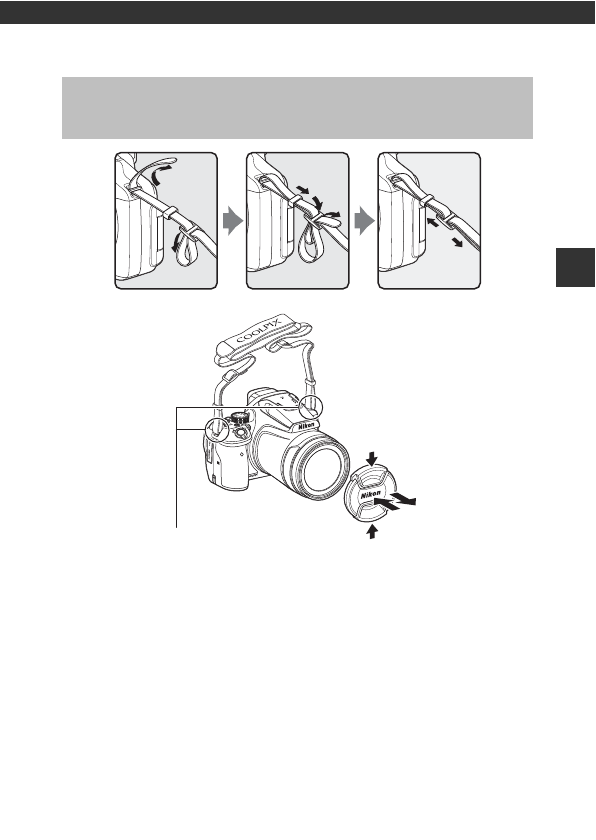 COOLPIX

Nikon

Nikon