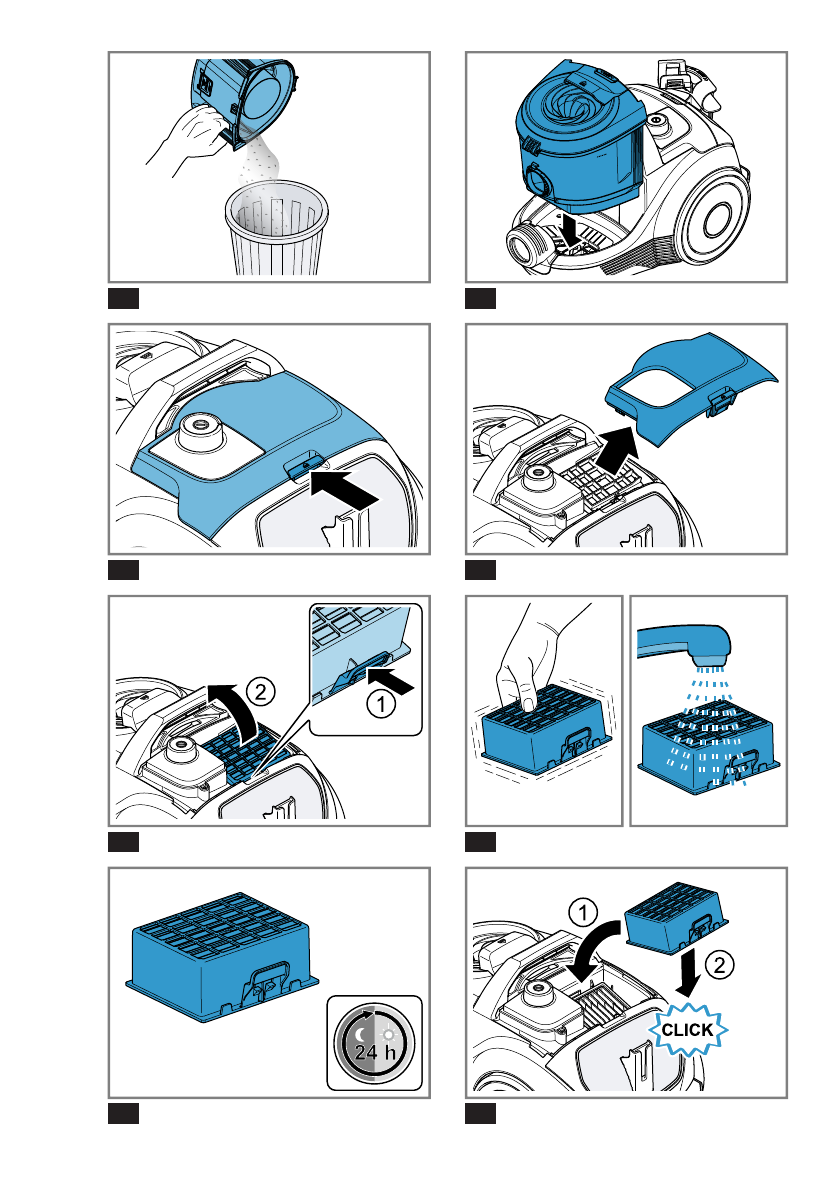 2

1

1

2

24 h

1

2

CLICK