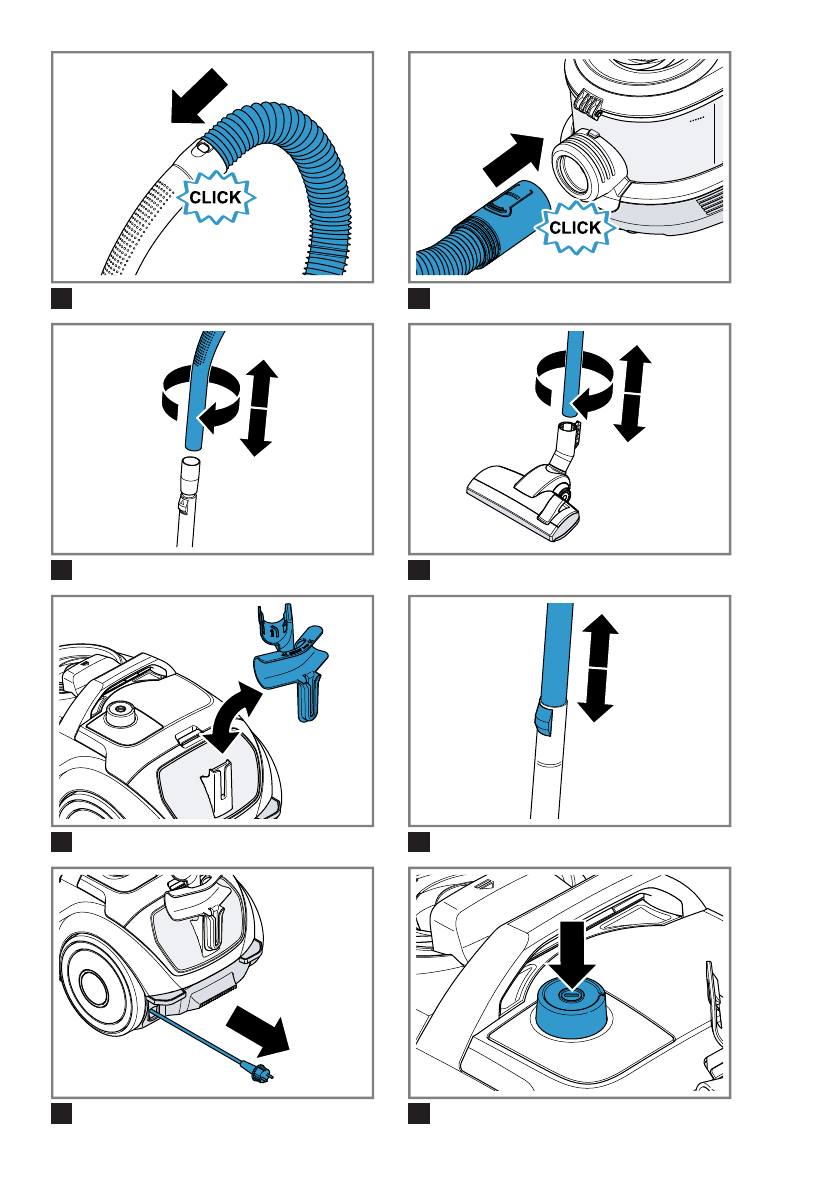 CLICK

CLICK