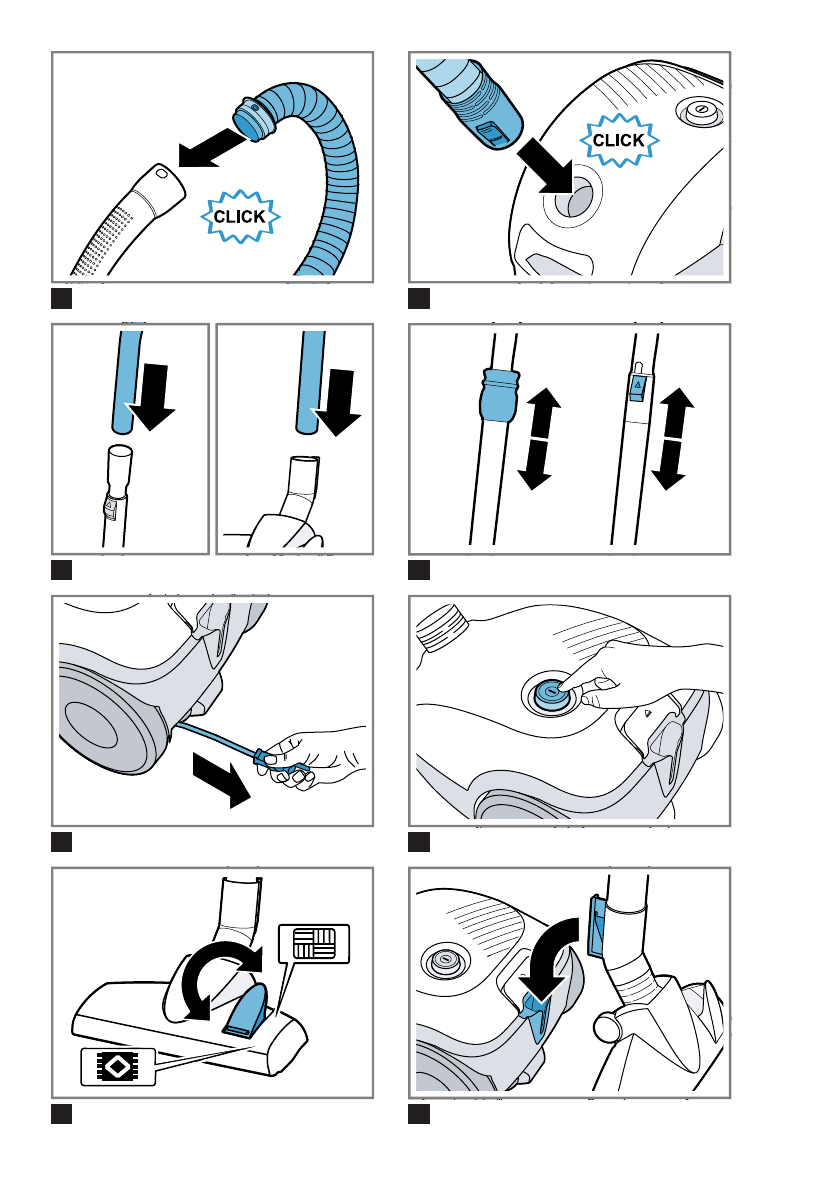 CLICK

CLICK