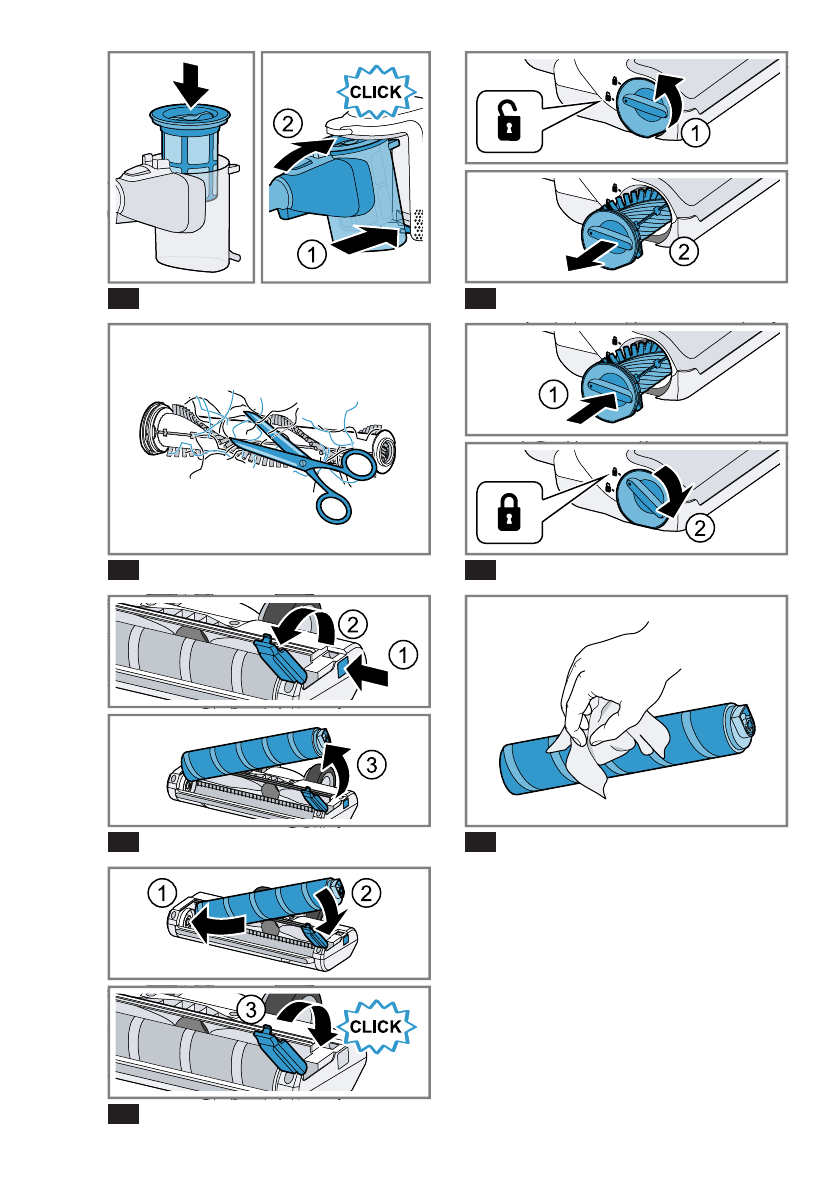 CLICK
2
1

1

2

1

2

2
1

3

1
2

3
CLICK