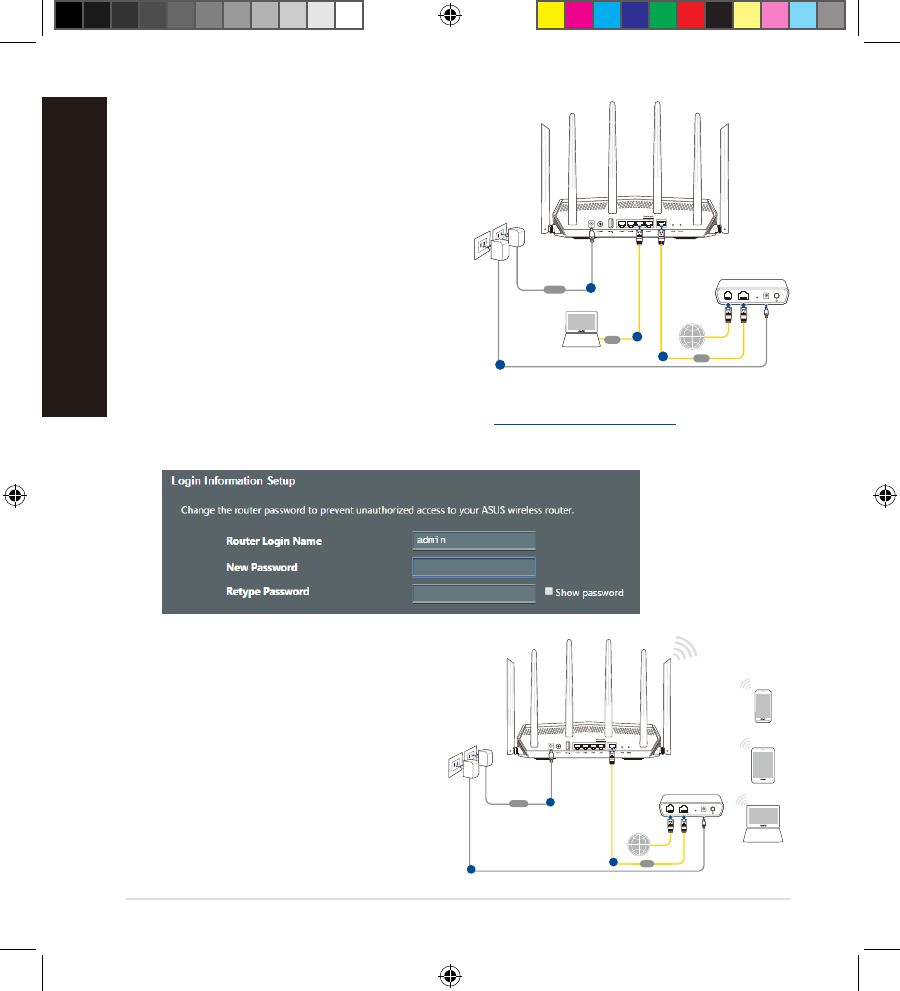 Login Information Setup

Change the router password to prevent unauthorized access to your ASUS wireless router.

Router Login Name admin

New Password

Retype Password

Show password