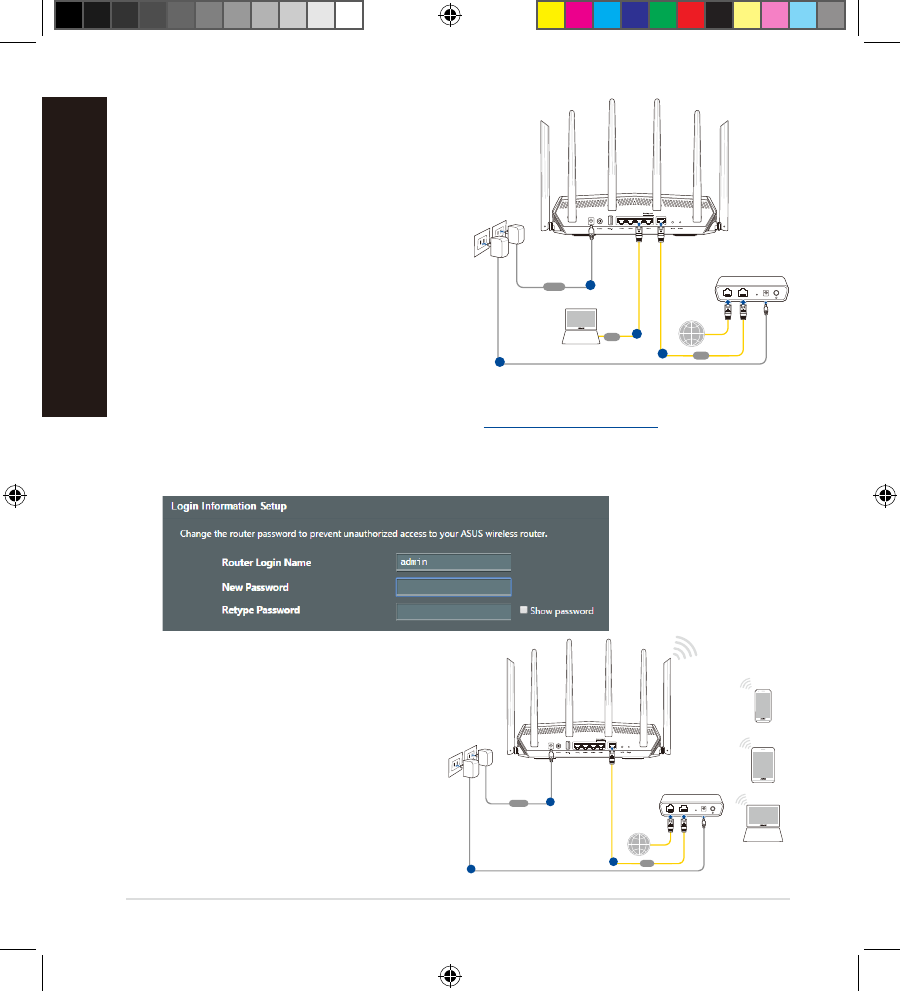 Login Information Setup

Change the router password to prevent unauthorized access to your ASUS wireless router.

Router Login Name admin

New Password

Retype Password

Show password