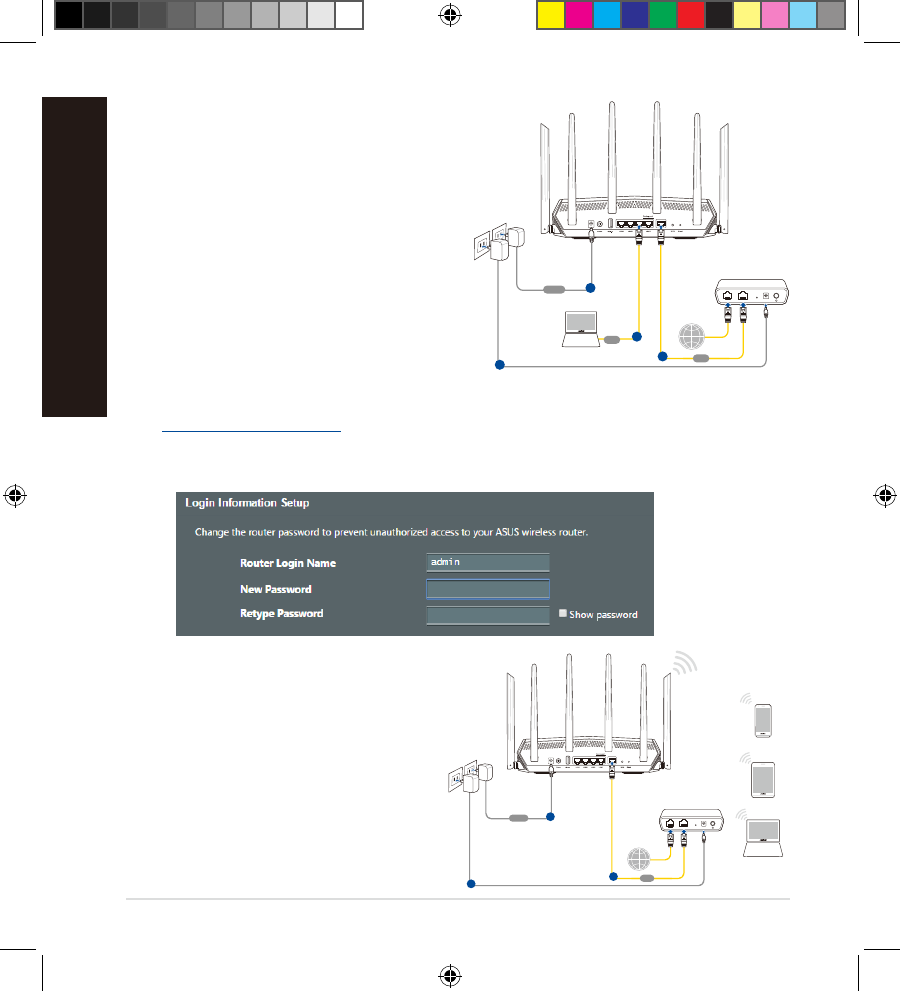 Login Information Setup

Change the router password to prevent unauthorized access to your ASUS wireless router.

Router Login Name admin

New Password

Retype Password

Show password