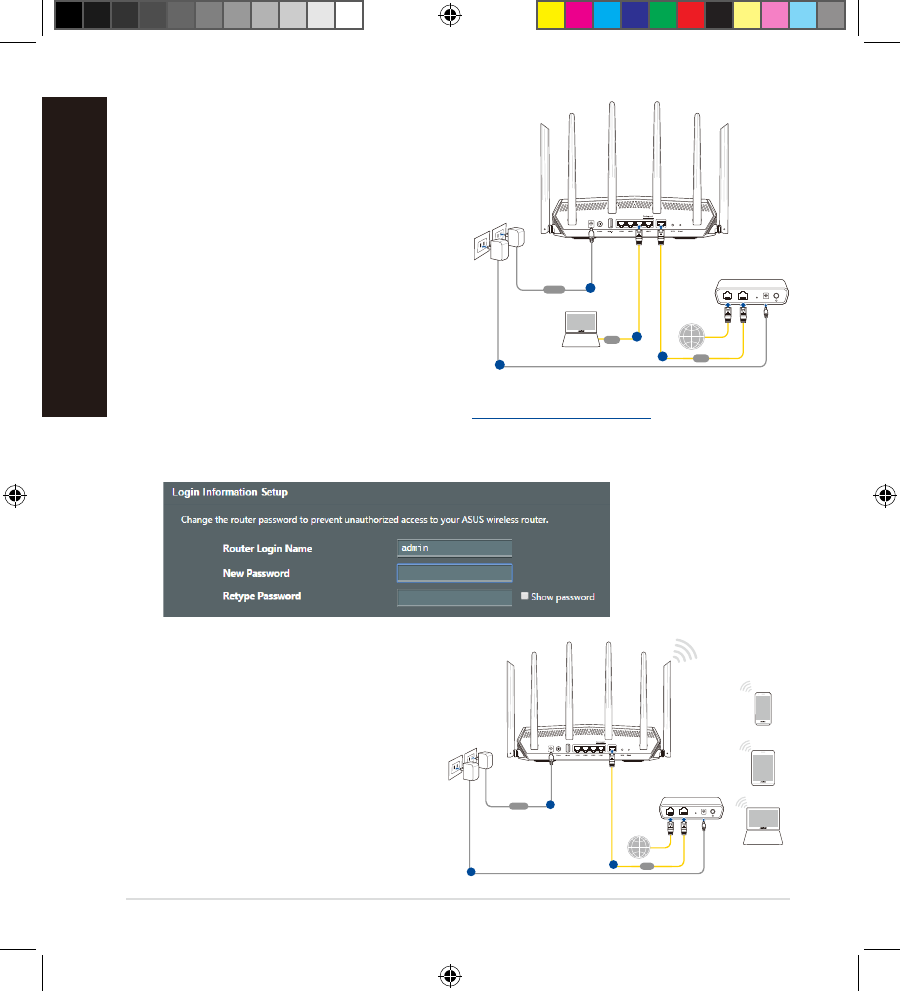 Login Information Setup

Change the router password to prevent unauthorized access to your ASUS wireless router.

Router Login Name admin

New Password

Retype Password

Show password