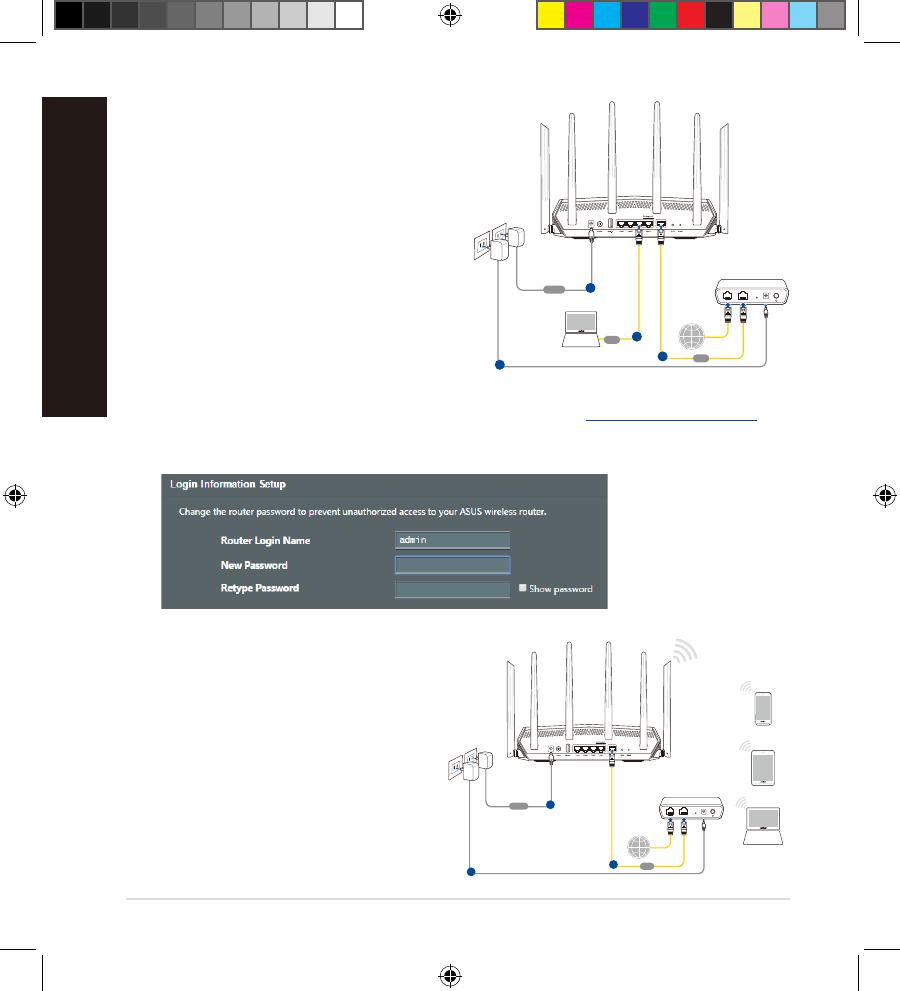 Login Information Setup

Change the router password to prevent unauthorized access to your ASUS wireless router.

Router Login Name admin

New Password

Retype Password Show password