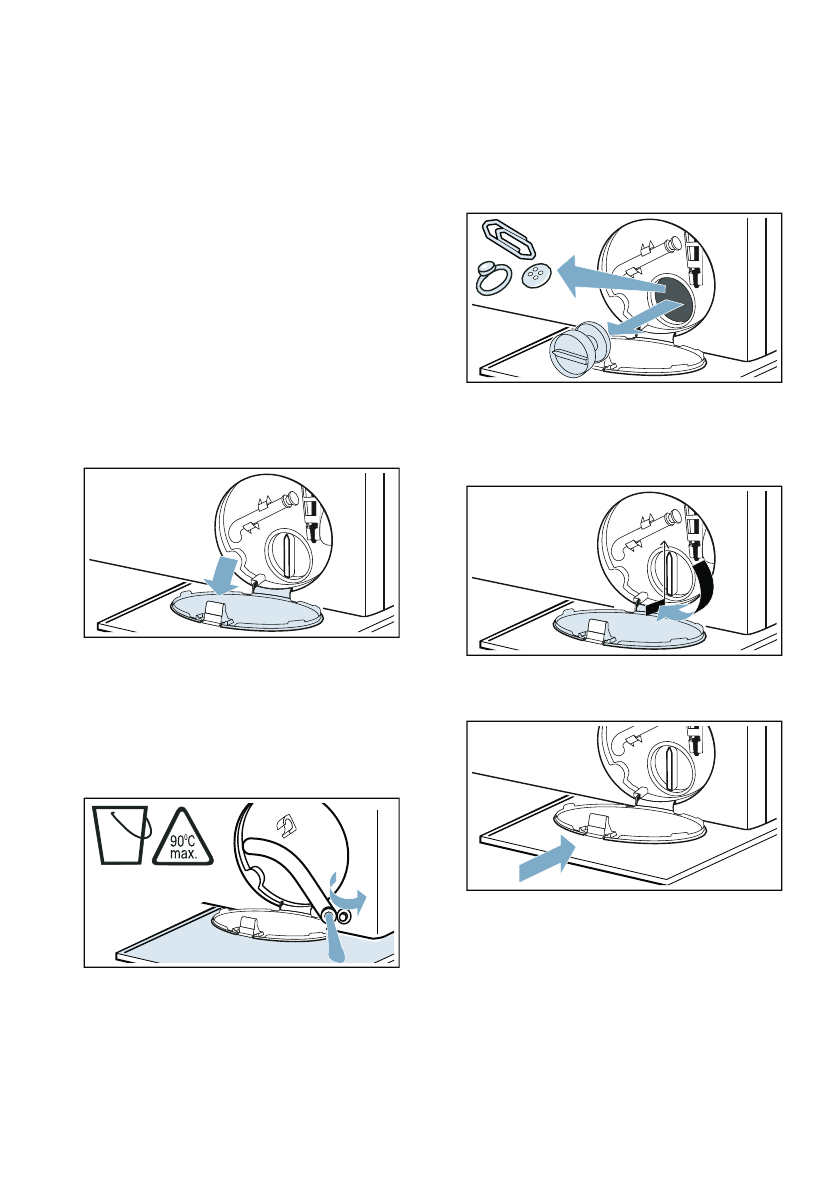 90°C max.