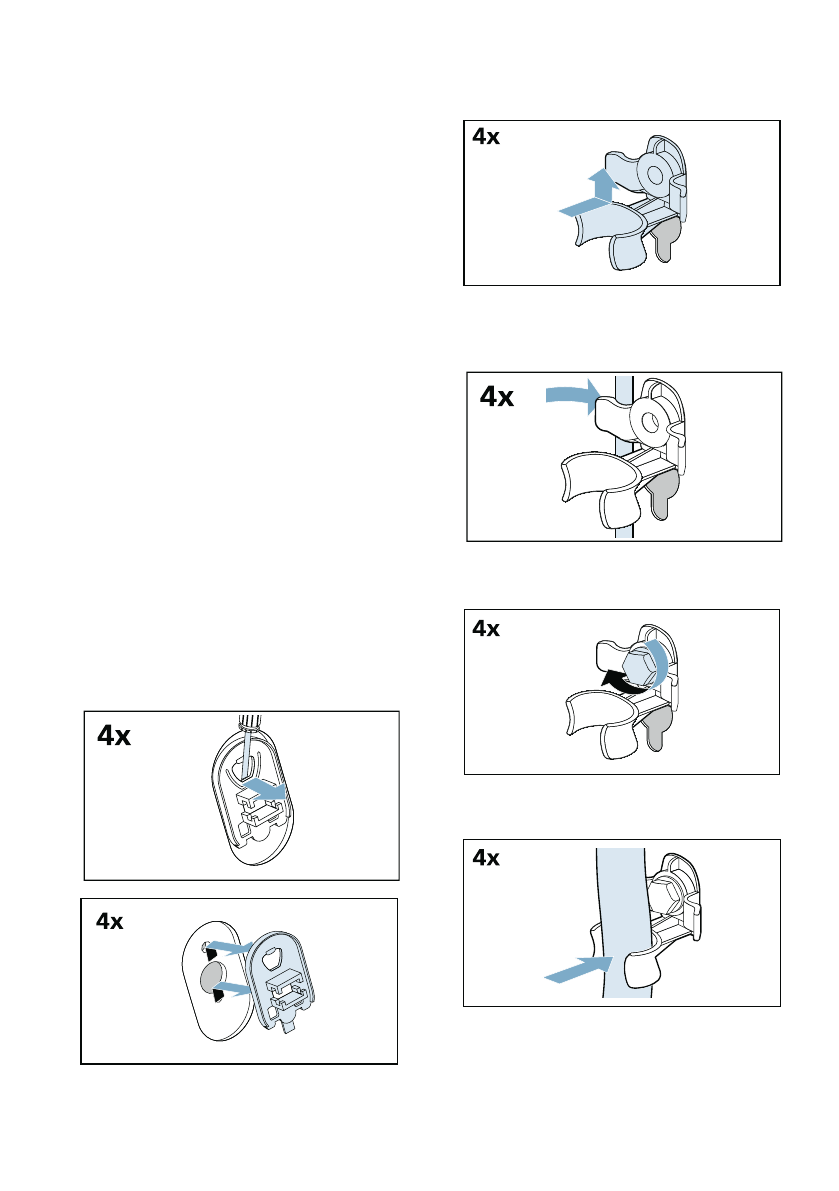 4x

4x

4x

4x

4x

4x