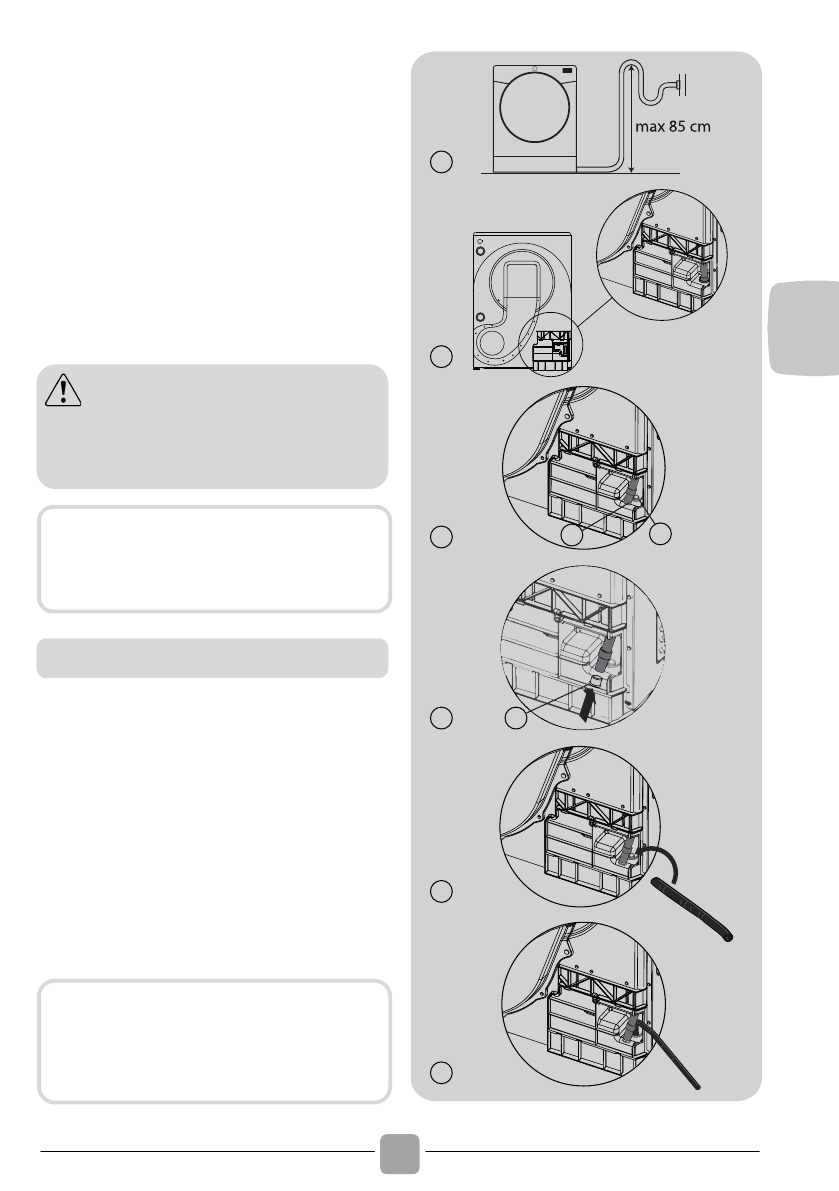 max 85 cm