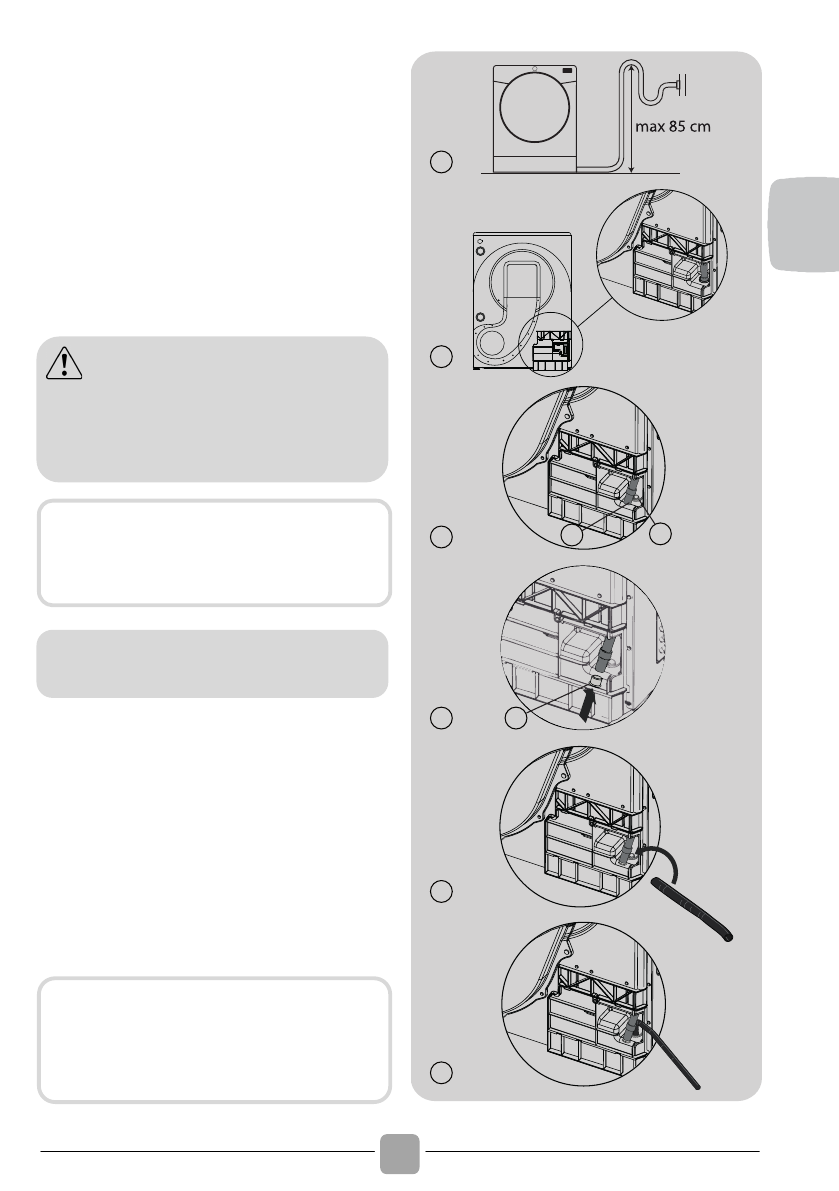 max 85 cm