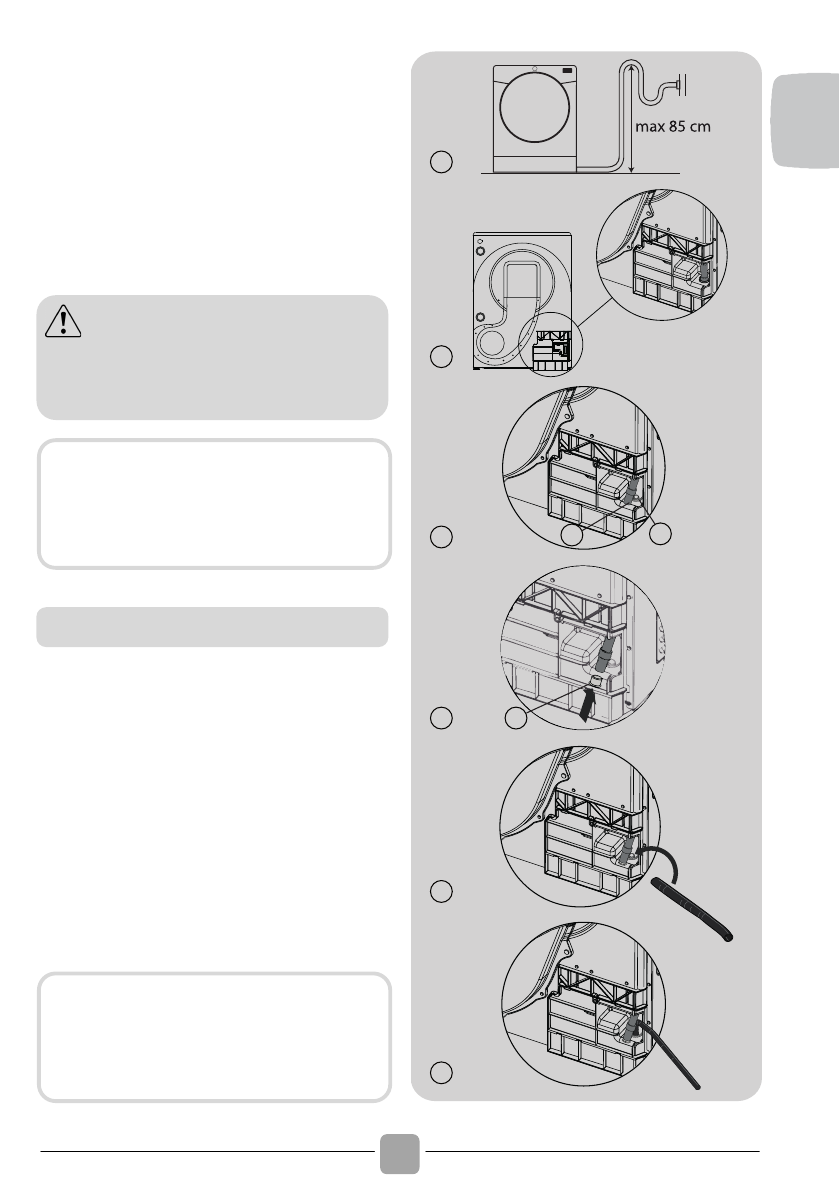 max 85 cm