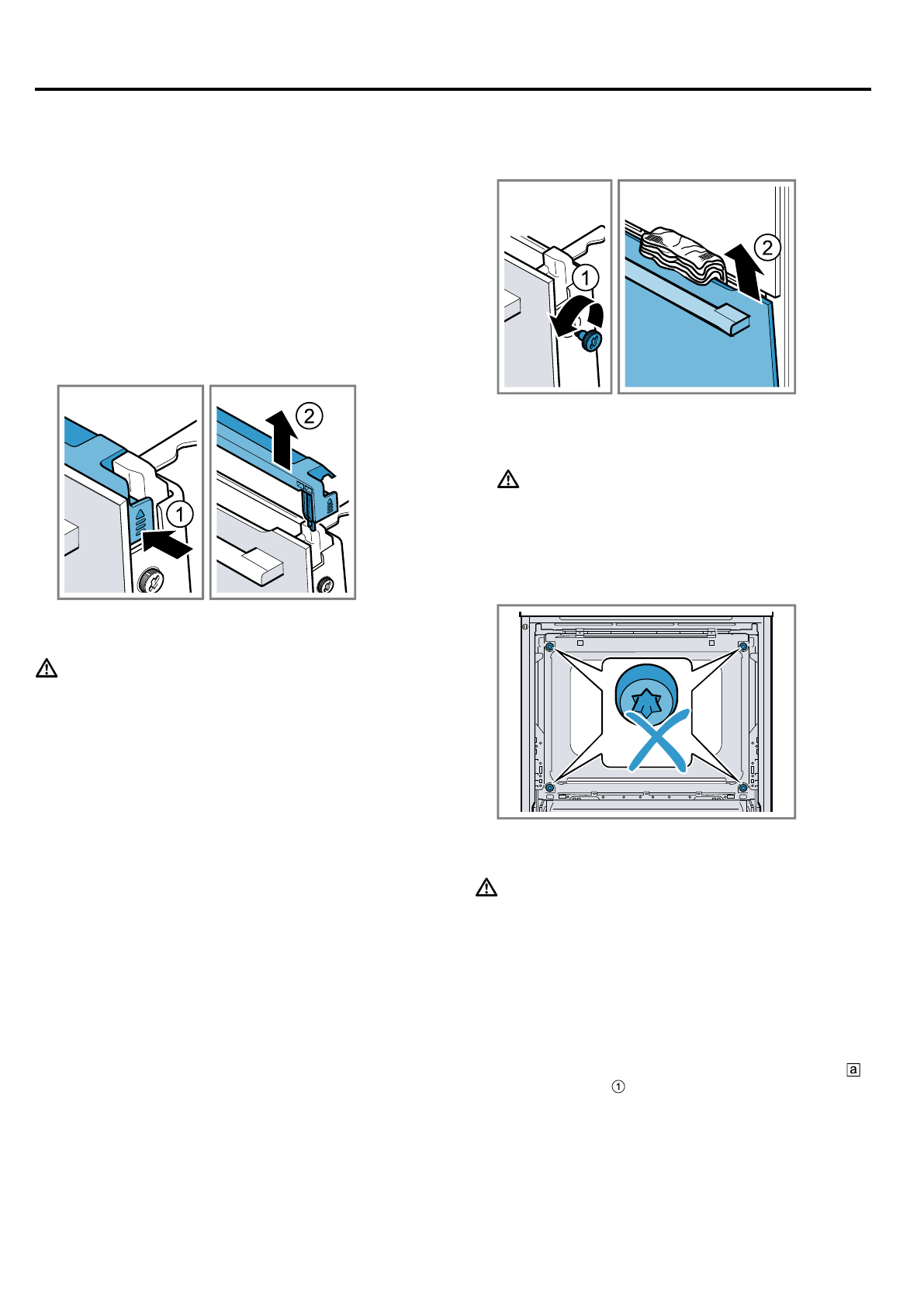 ①

②

①

②

a

①