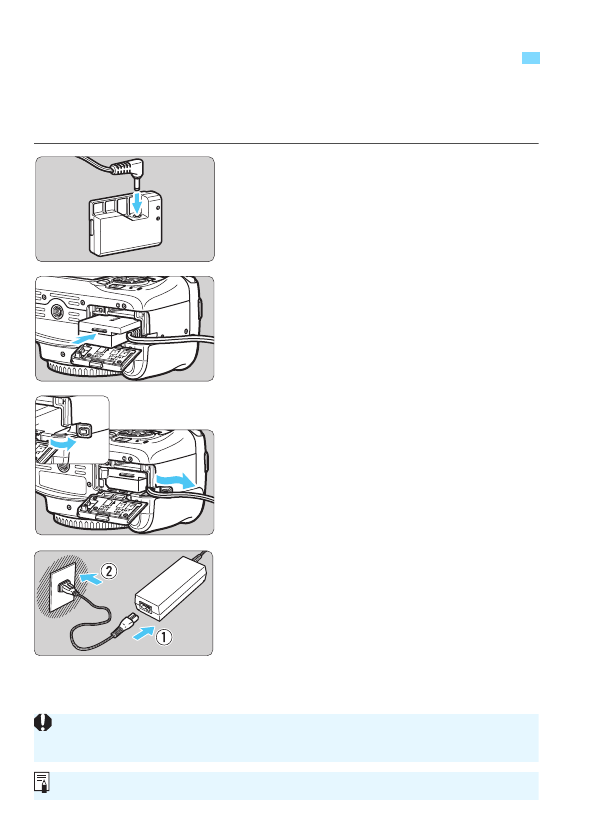 ②
①