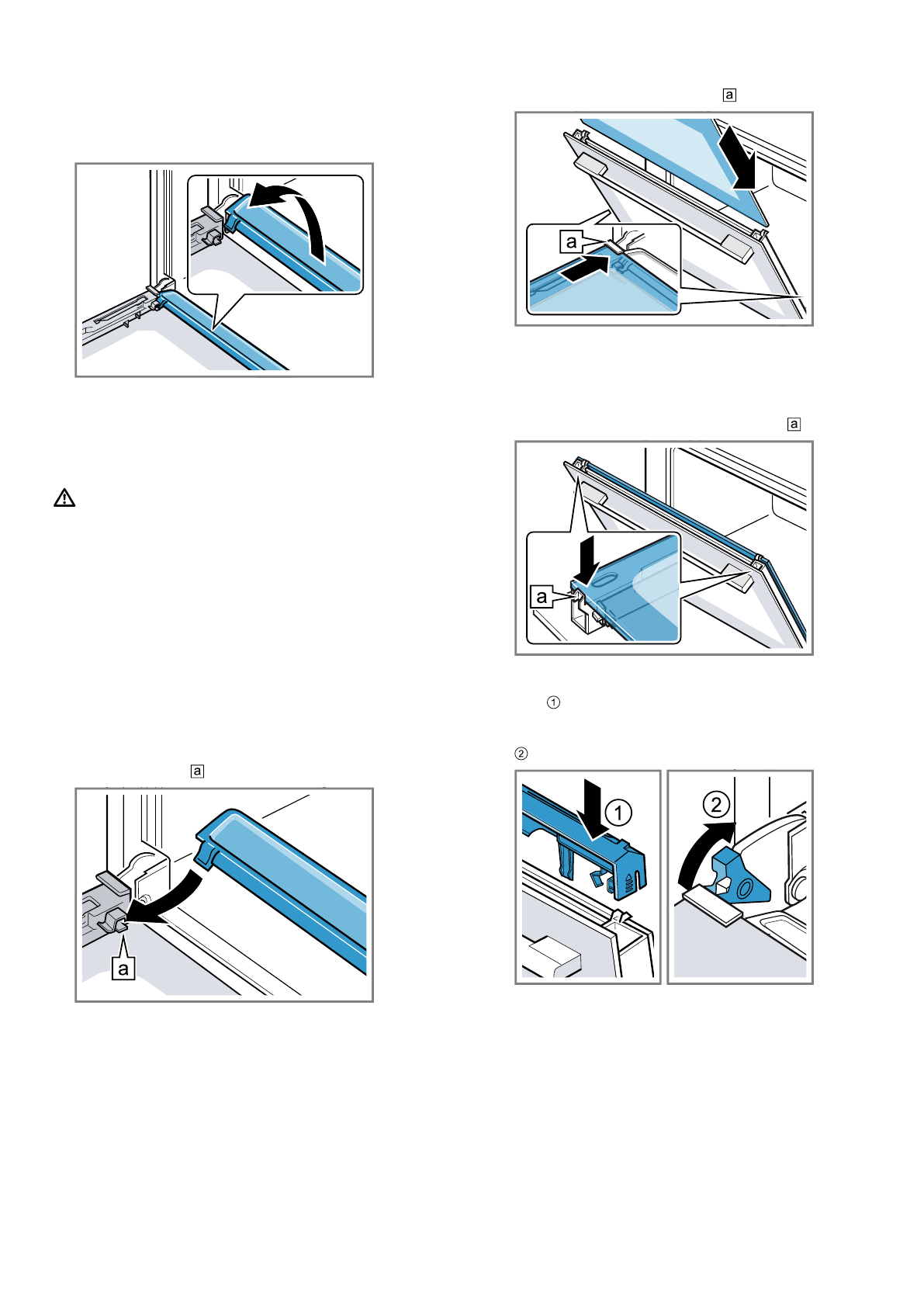 a

a

a

a

a

a

①

②

1

2