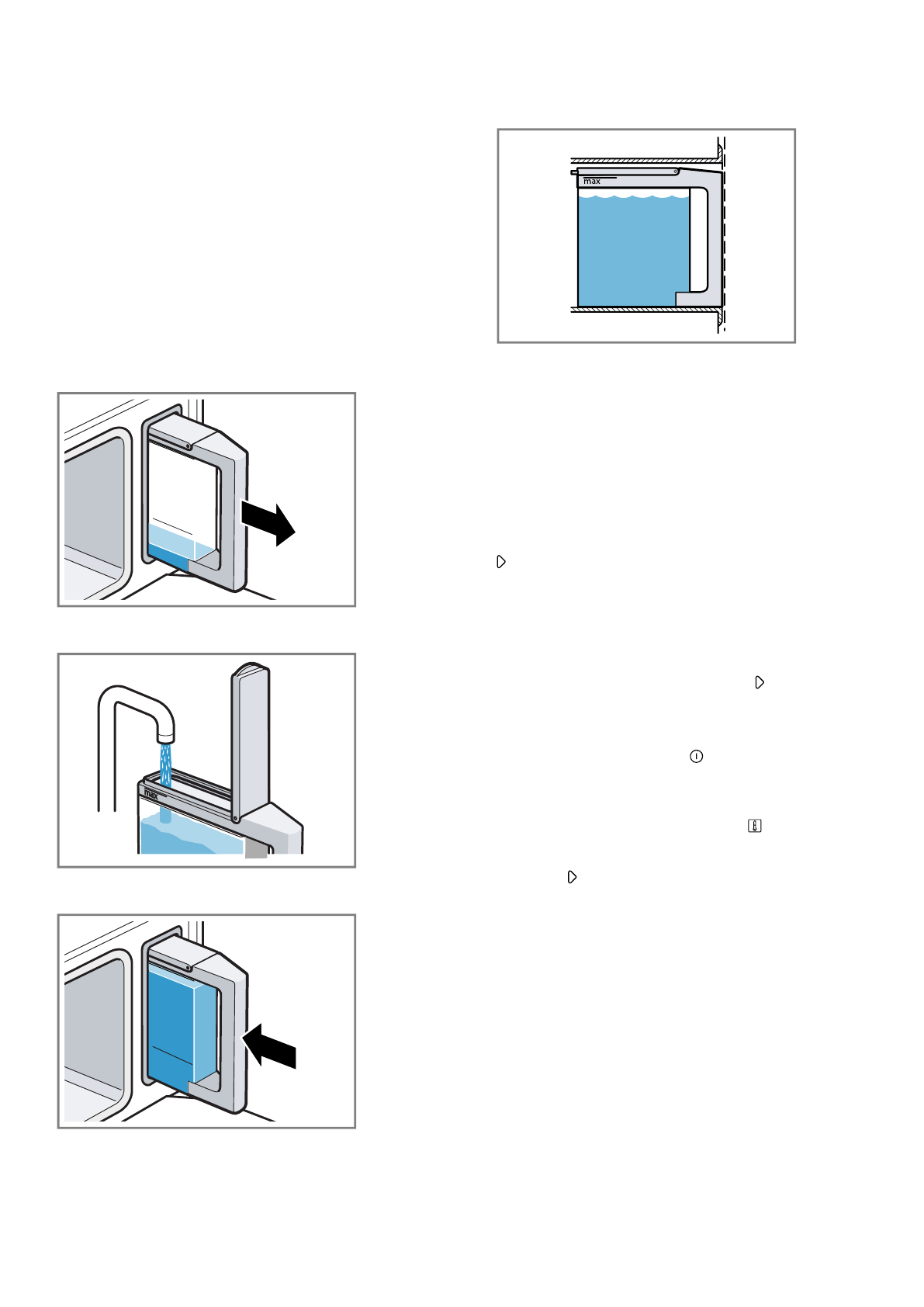 max

max