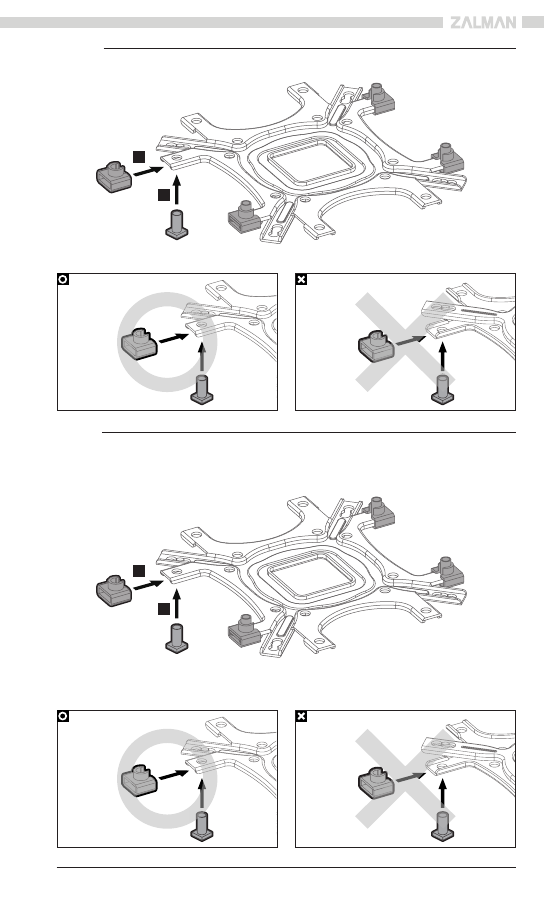 ZALMAN