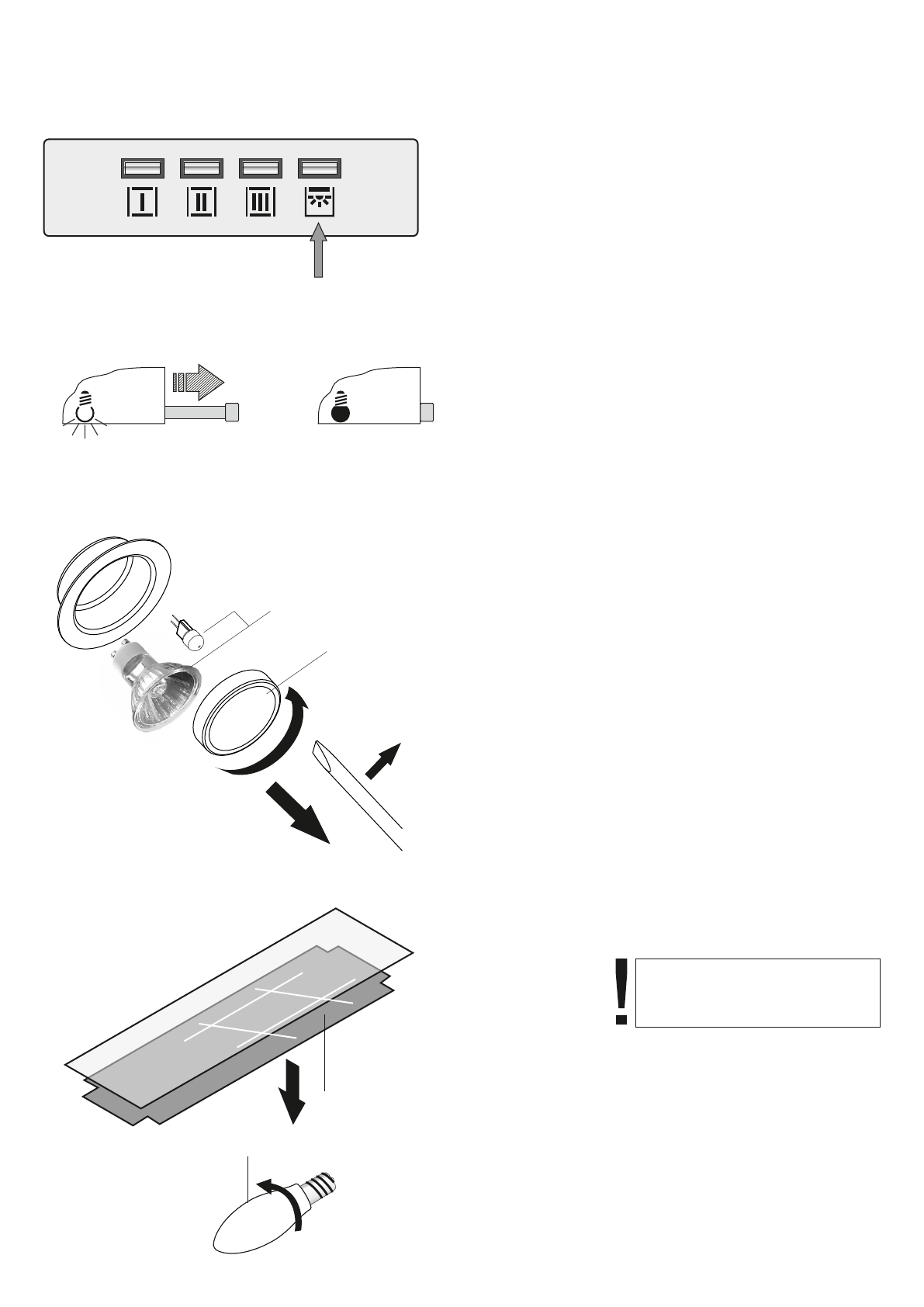 I II III

!