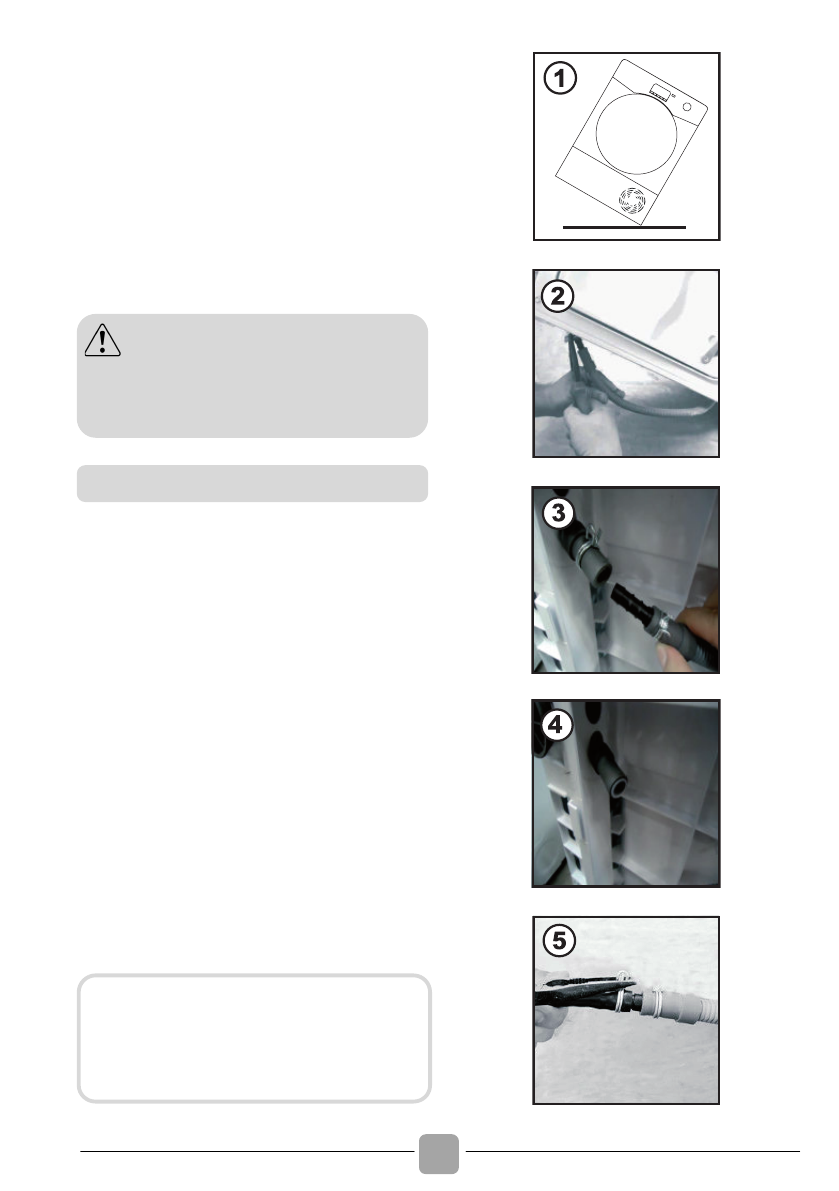 1

2

3

4

5