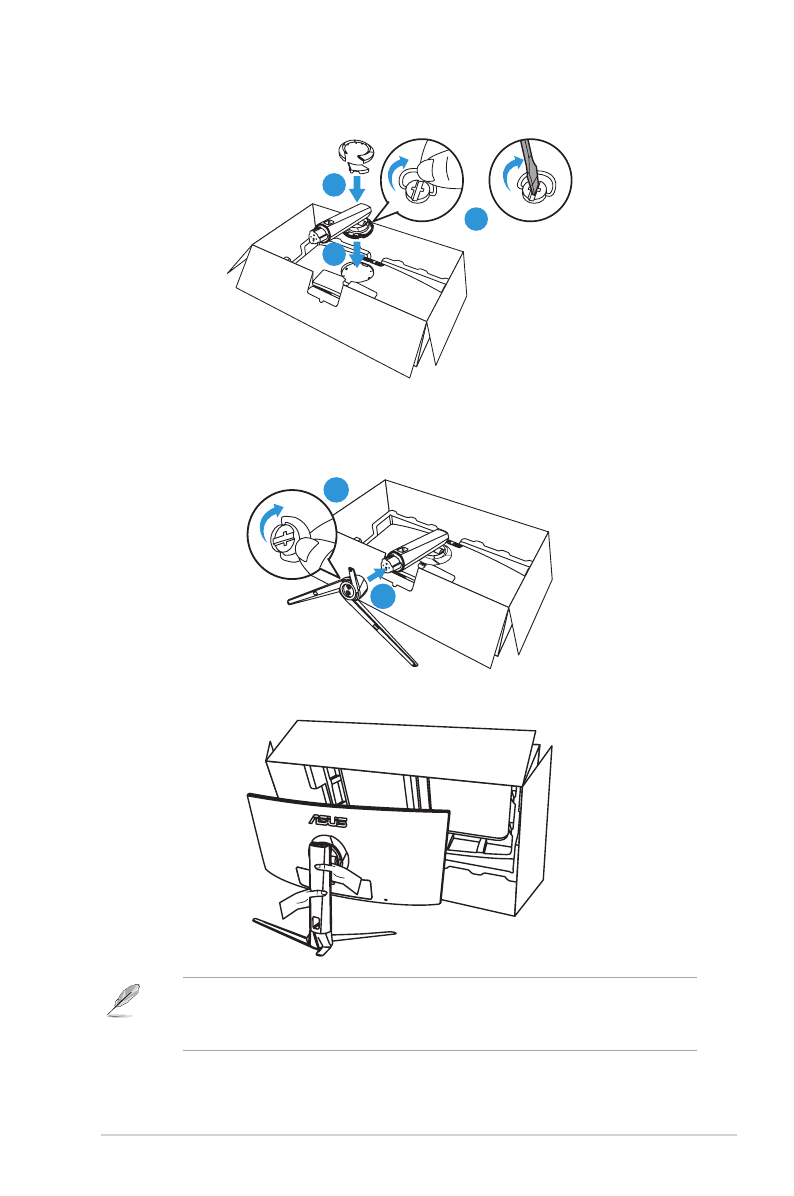 ASUS