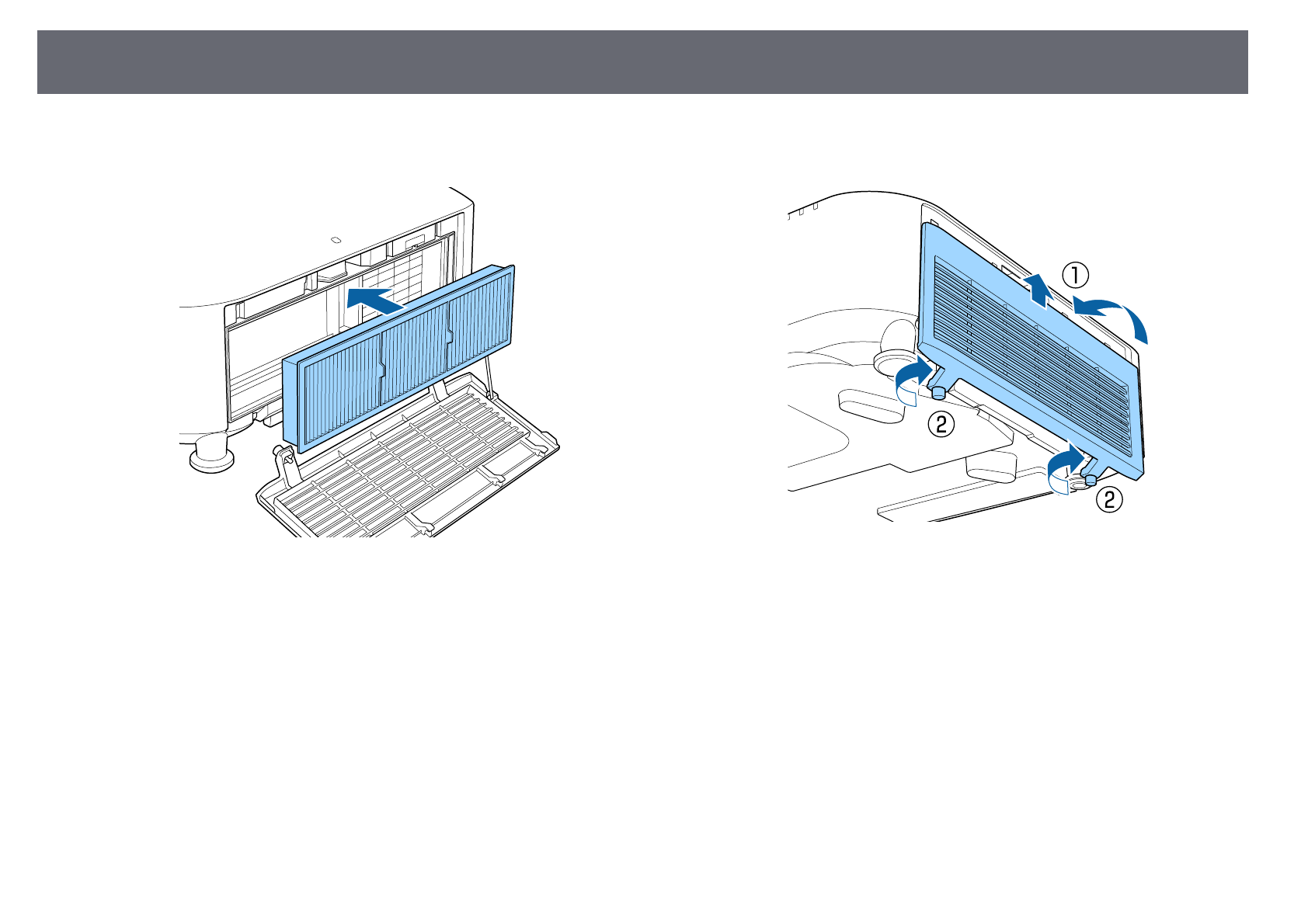 ①
②
②