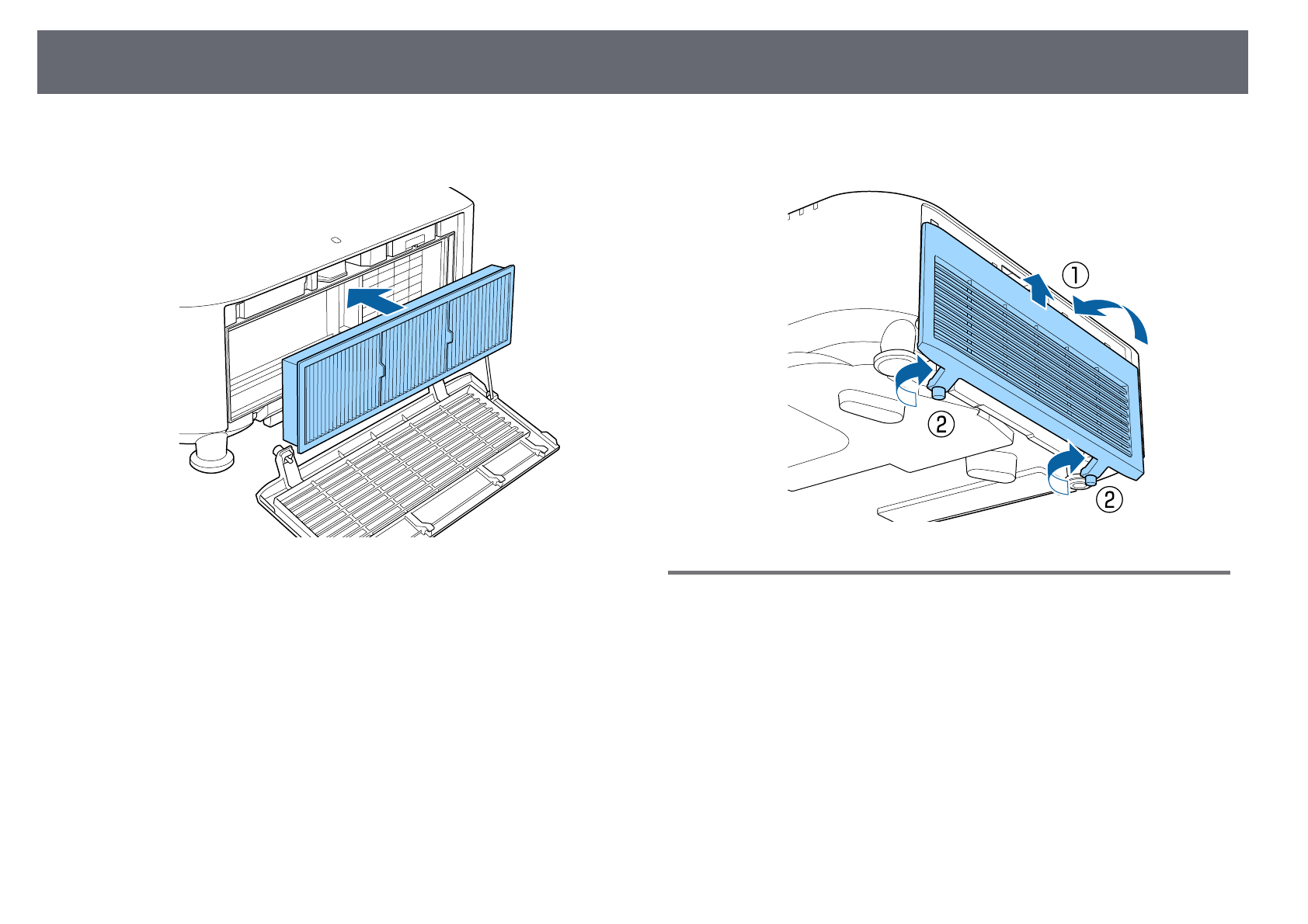 ① ② ②