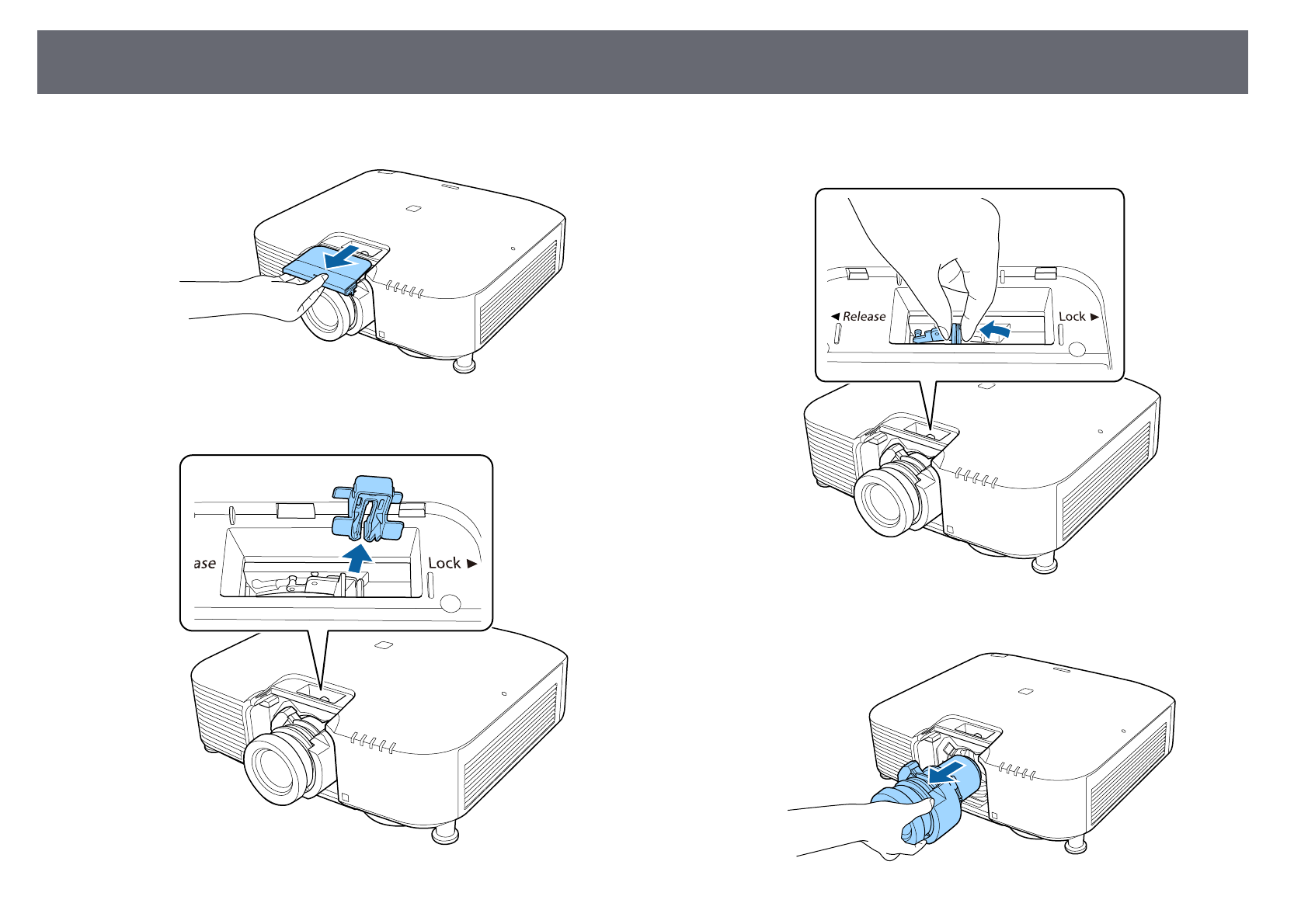 ase

Lock ▶

◀ Release

Lock ▶