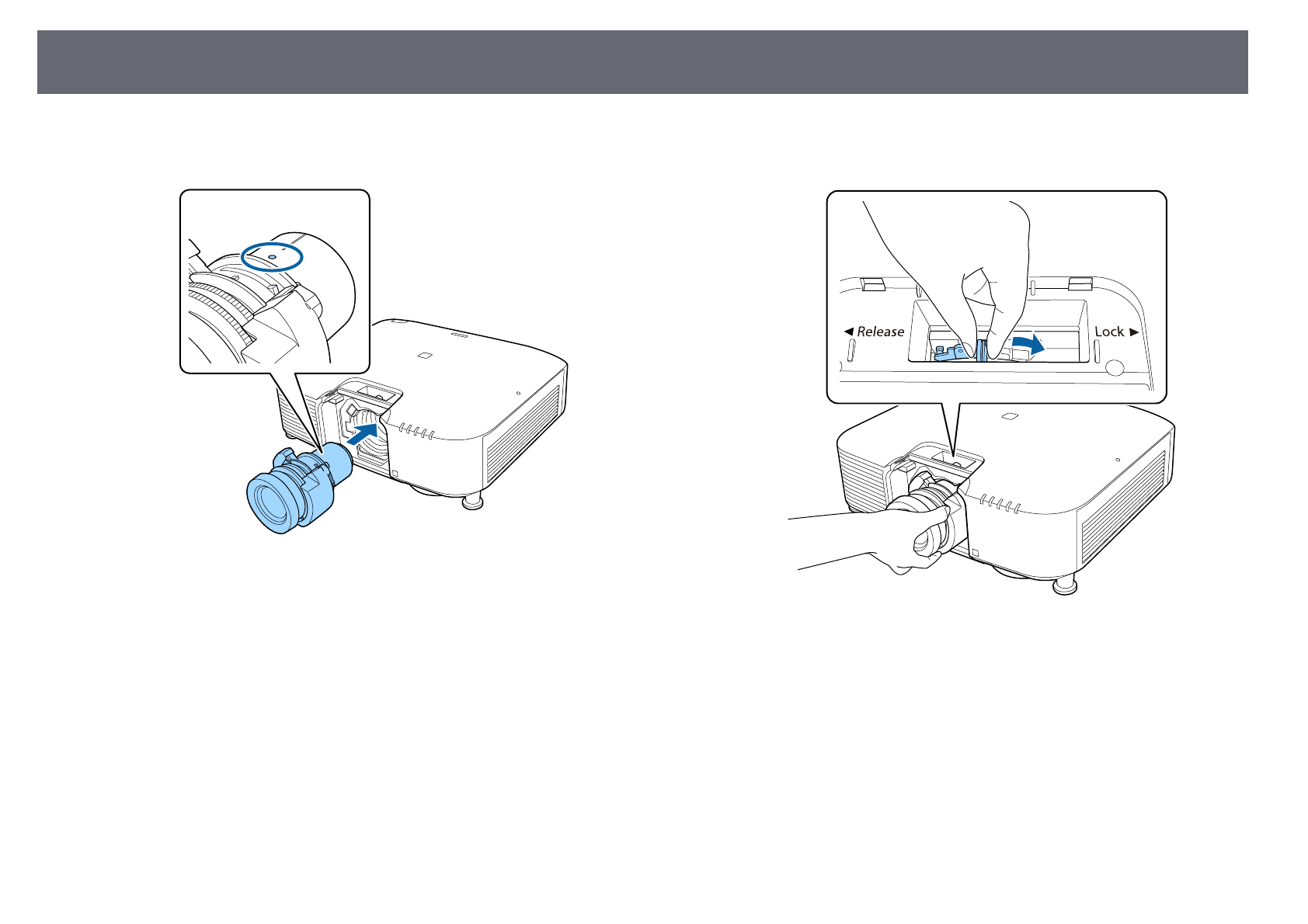 ◄ Release

Lock ►