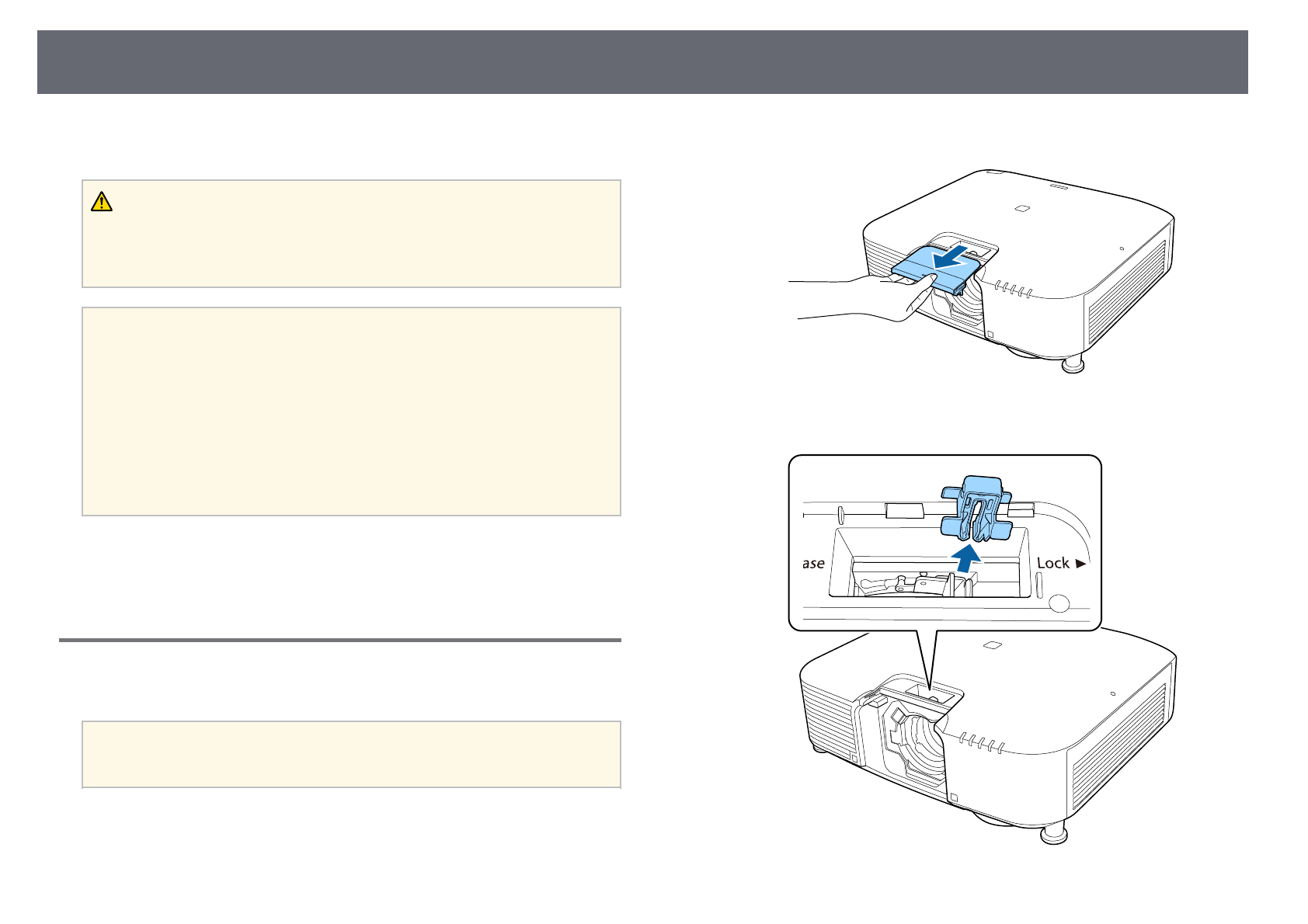 ase

Lock ►