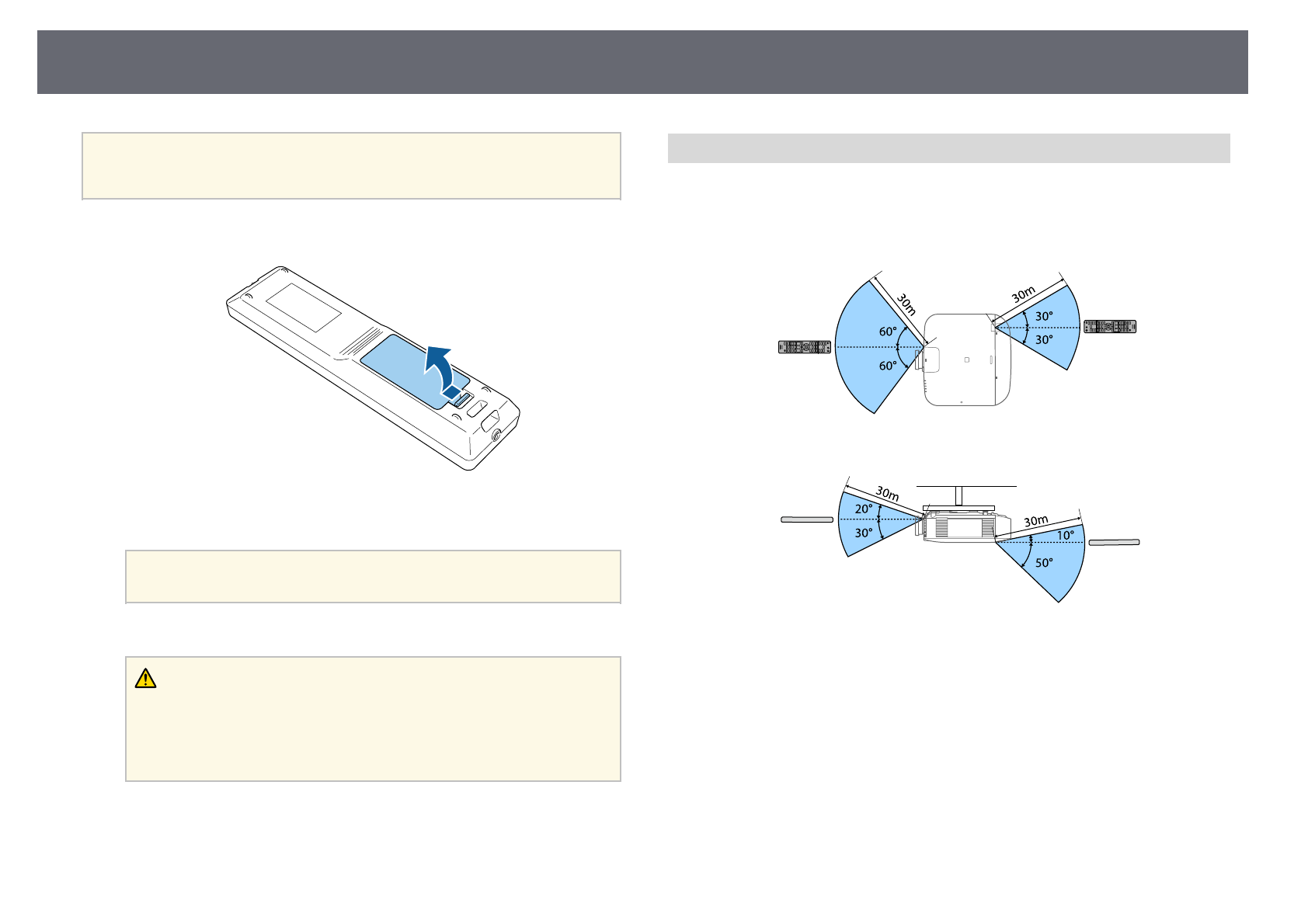 30m

60°

60°

30m

30°

30°

30m

20°

30°

30m

10°

50°