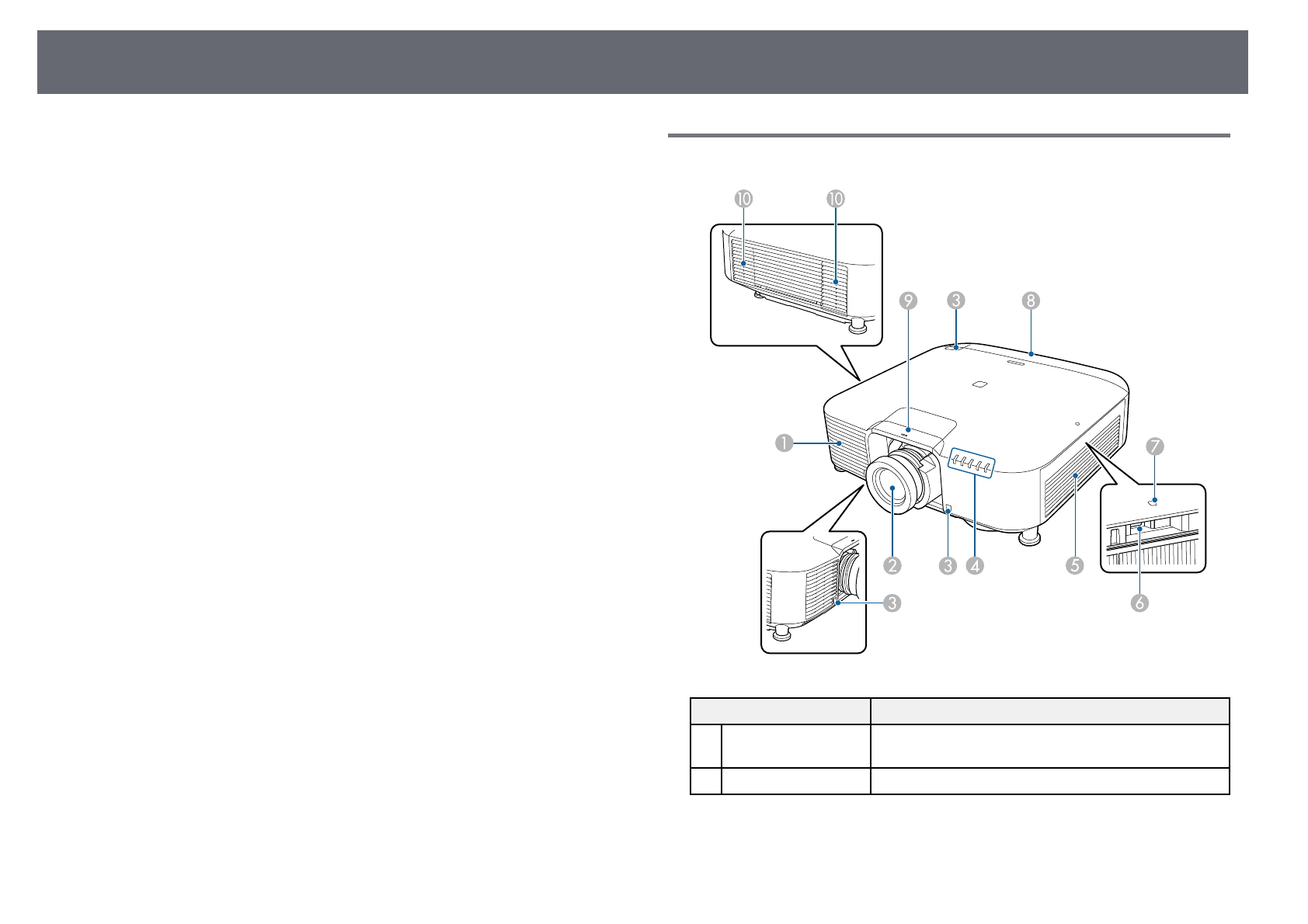 10 10

9 3 8

1

7

2 3 4 5

3

6