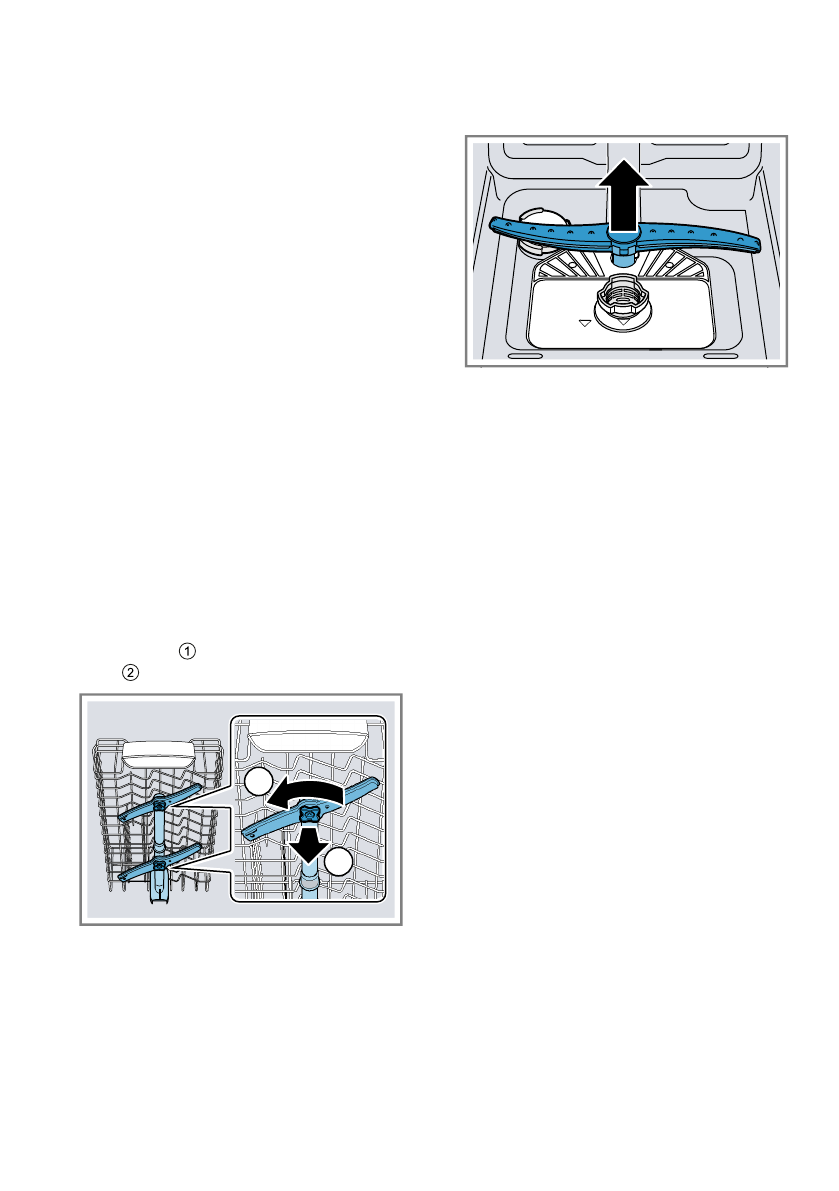 ①
②