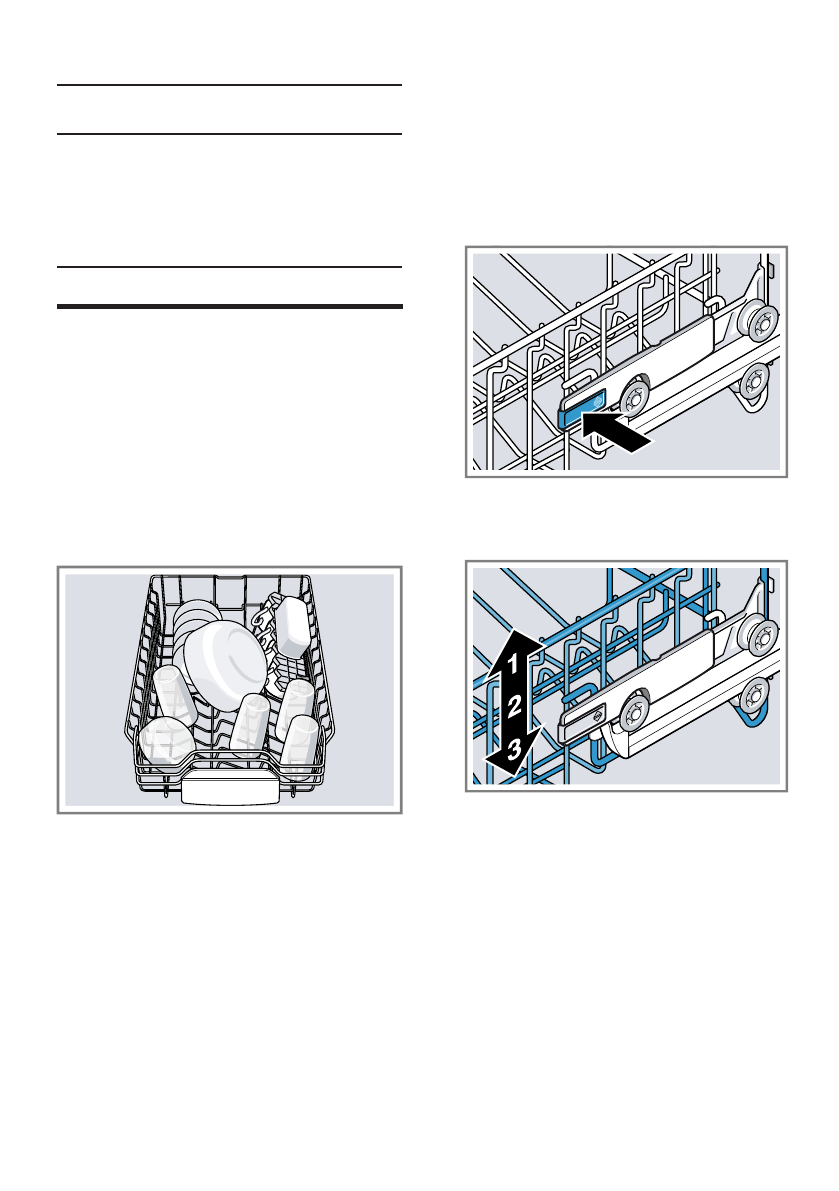 1
2
3