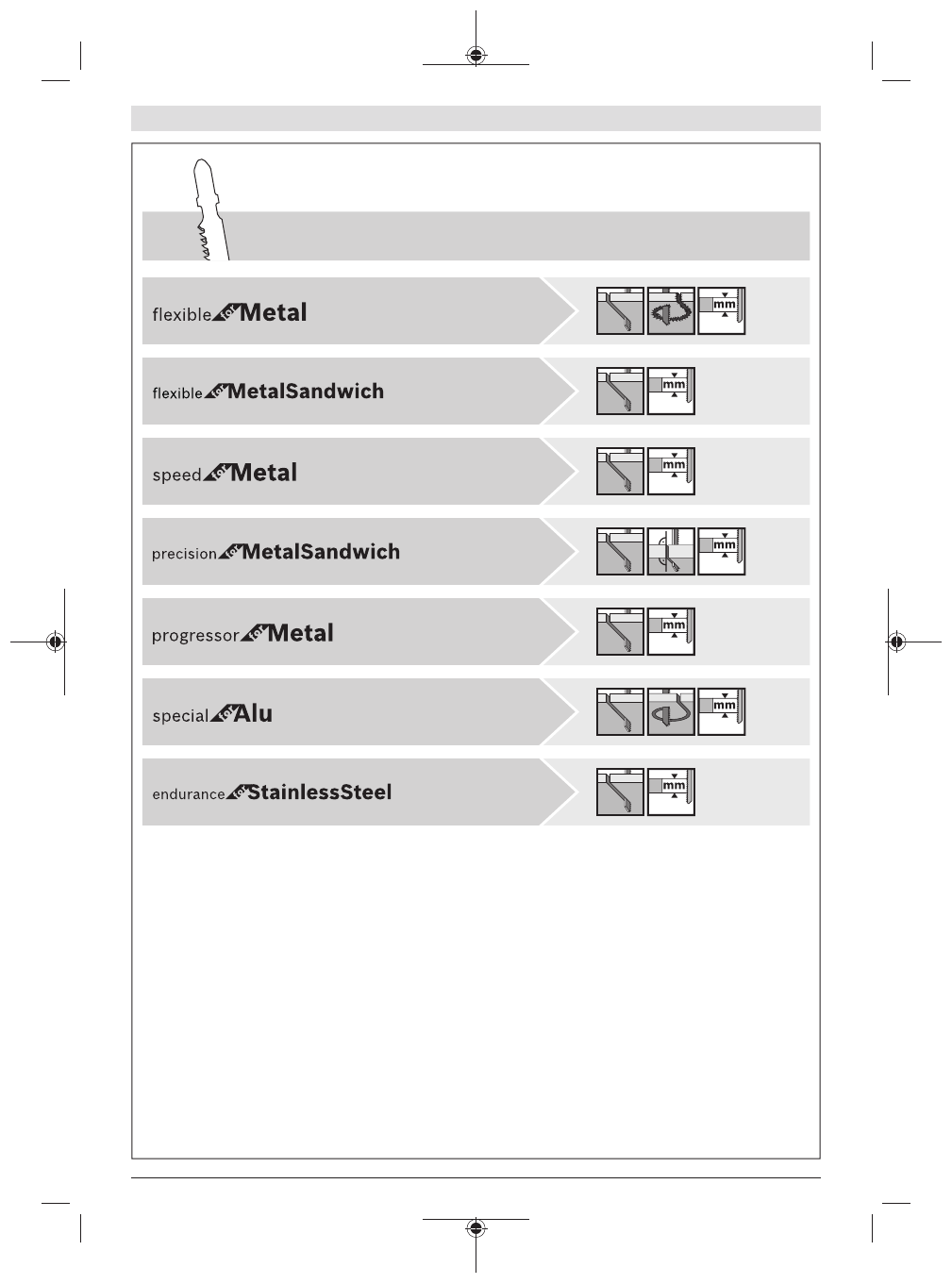 flexible for Metal

mm

flexible for MetalSandwich

mm

speed for Metal

mm

precision for MetalSandwich

mm

progressor for Metal

mm

special for Alu

mm

endurance for StainlessSteel

mm