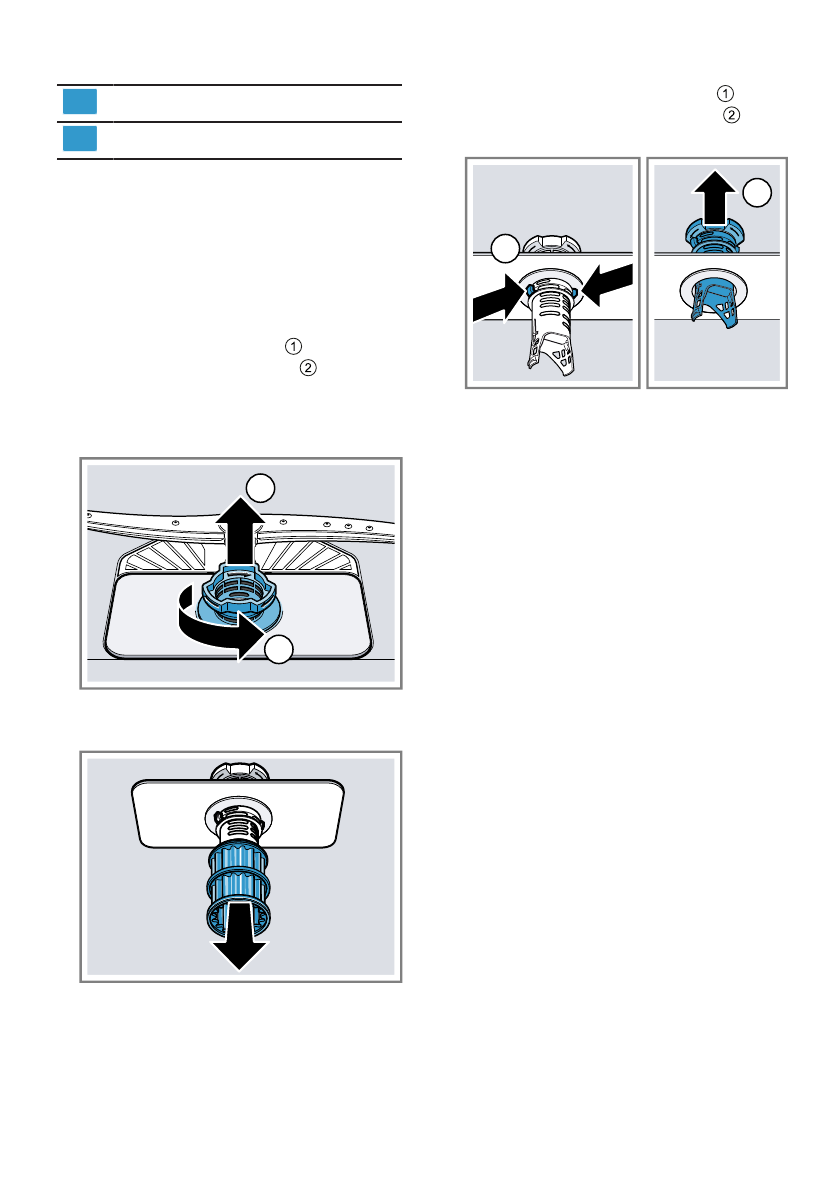 ①
②

①
②