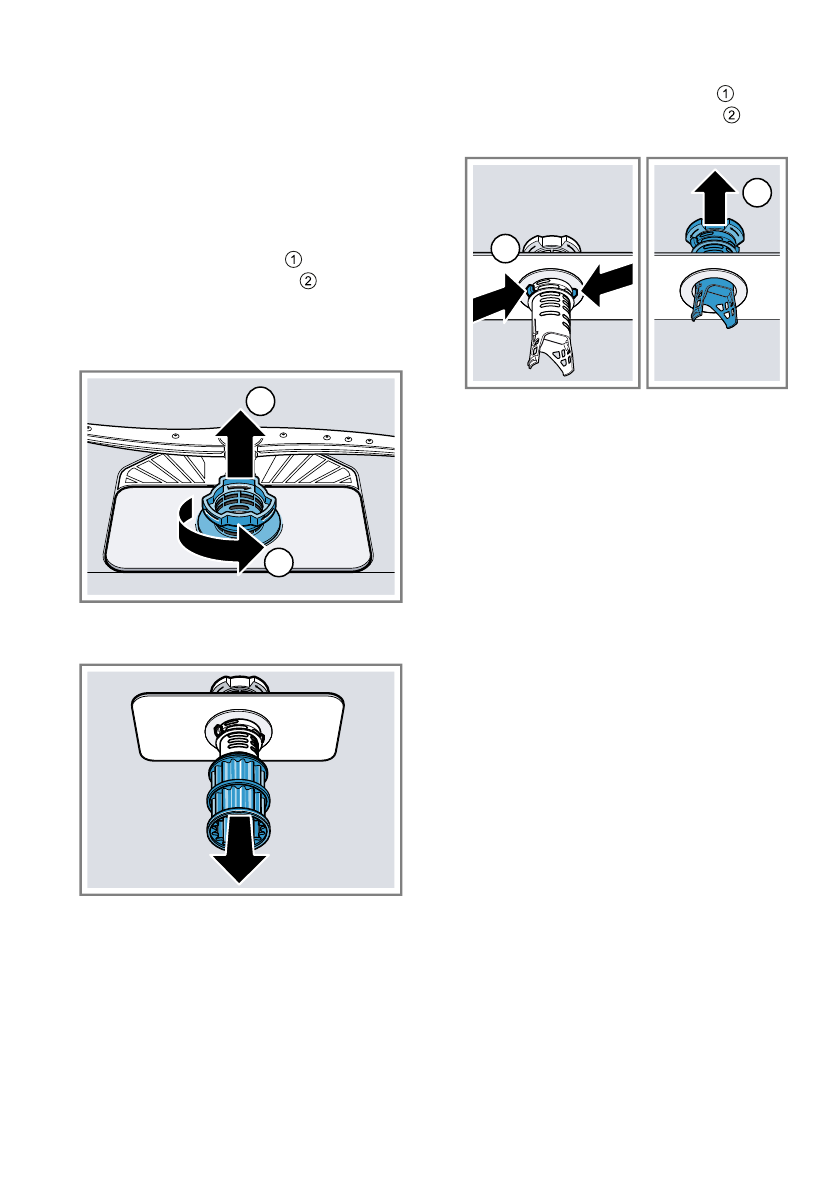 ①
②

①
②